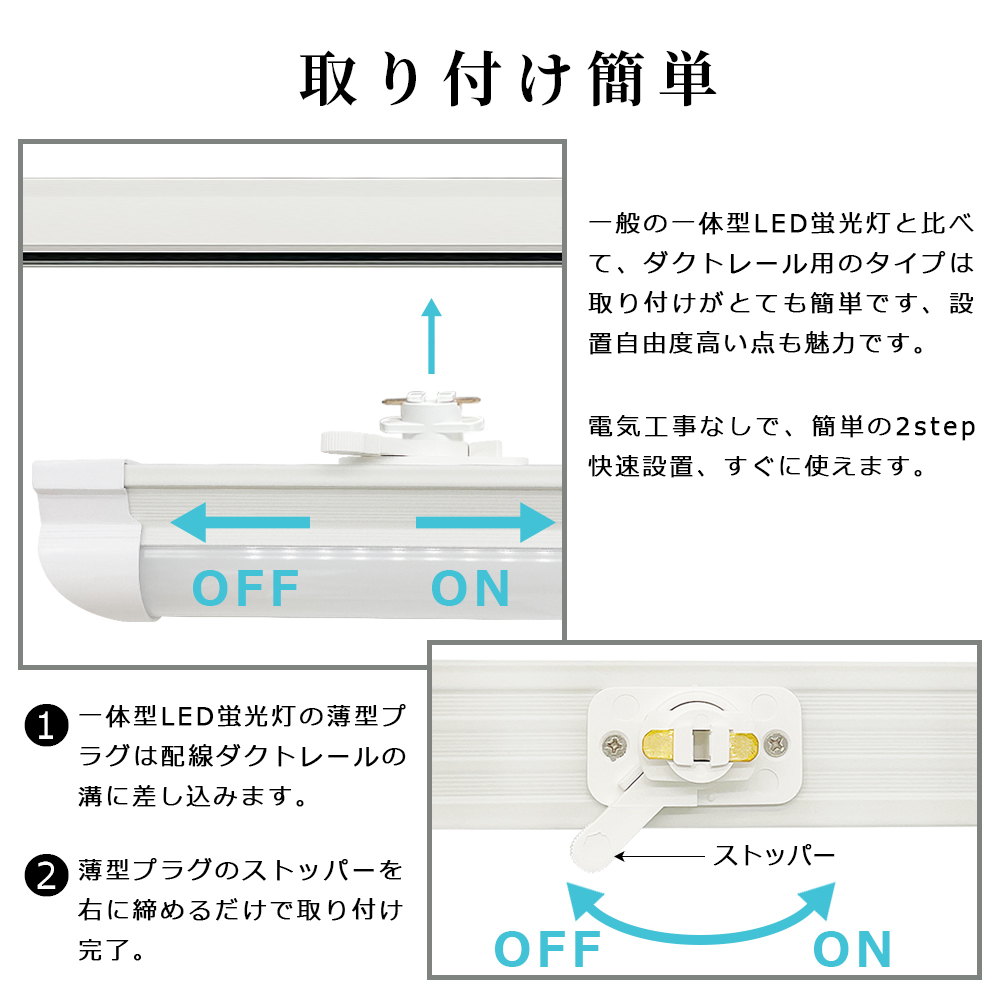 取り付け簡単

一般の一体型LED蛍光灯と比べて、ダクトレール用のタイプは取り付けがとても簡単です、設置自由度高い点も魅力です。

電気工事なしで、簡単の2step快速設置、すぐに使えます。

OFF

ON

1 一体型LED蛍光灯の薄型プラグは配線ダクトレールの溝に差し込みます。

2 薄型プラグのストッパーを右に締めるだけで取り付け完了。

ストッパー

OFF

ON