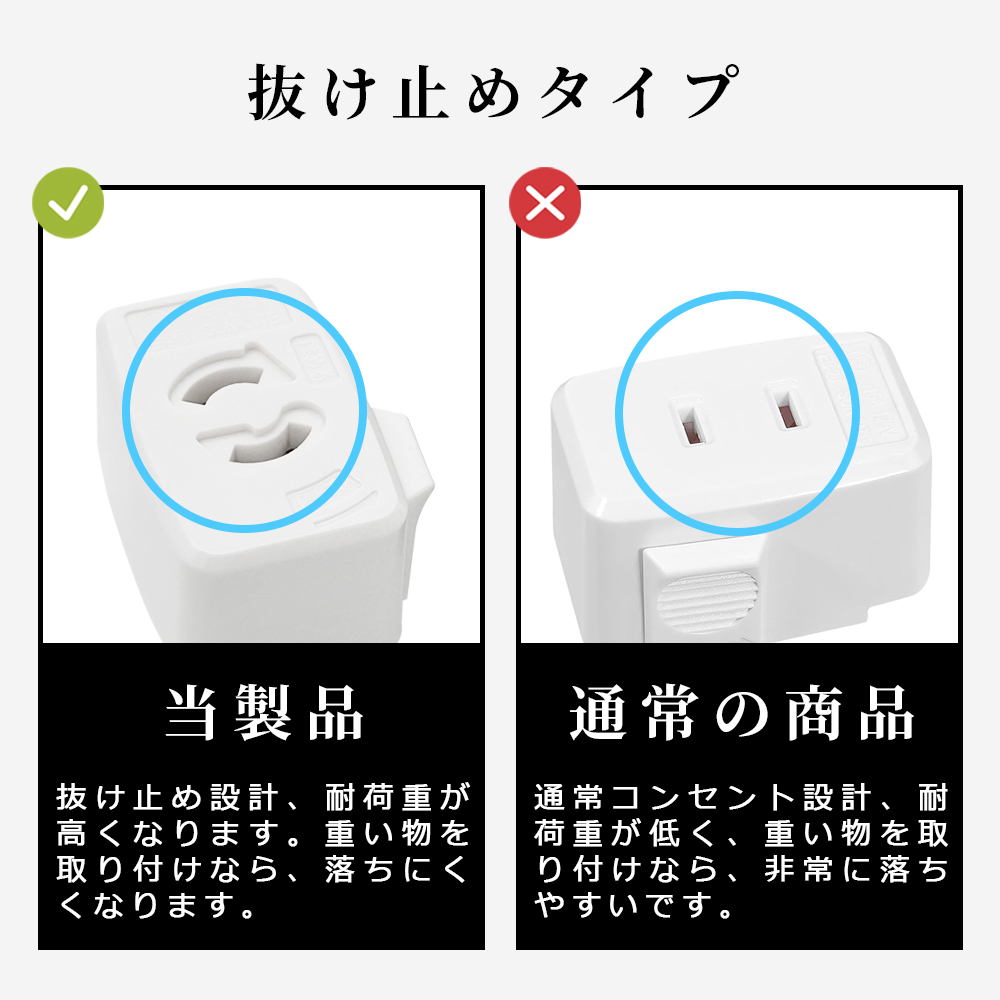 抜け止めタイプ

当製品

抜け止め設計、耐荷重が高くなります。重い物を取り付けなら、落ちにくくなります。

通常の商品

通常コンセント設計、耐荷重が低く、重い物を取り付けなら、非常に落ちやすいです。