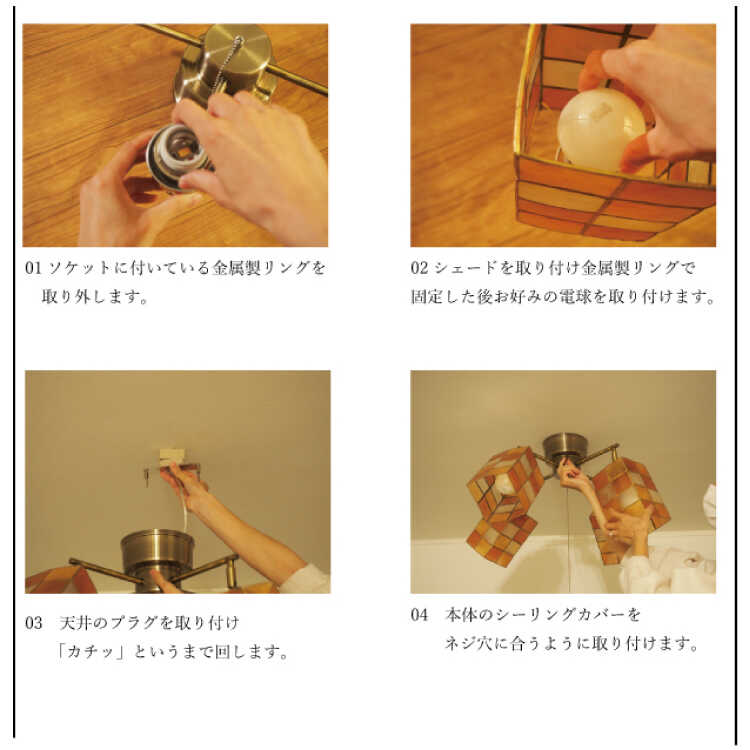 01 ソケットに付いている金属製リングを取り外します。

02 シェードを取り付け金属製リングで固定した後お好みの電球を取り付けます。

03　天井のプラグを取り付け「カチッ」というまで回します。

04　本体のシーリングカバーをネジ穴に合うように取り付けます。