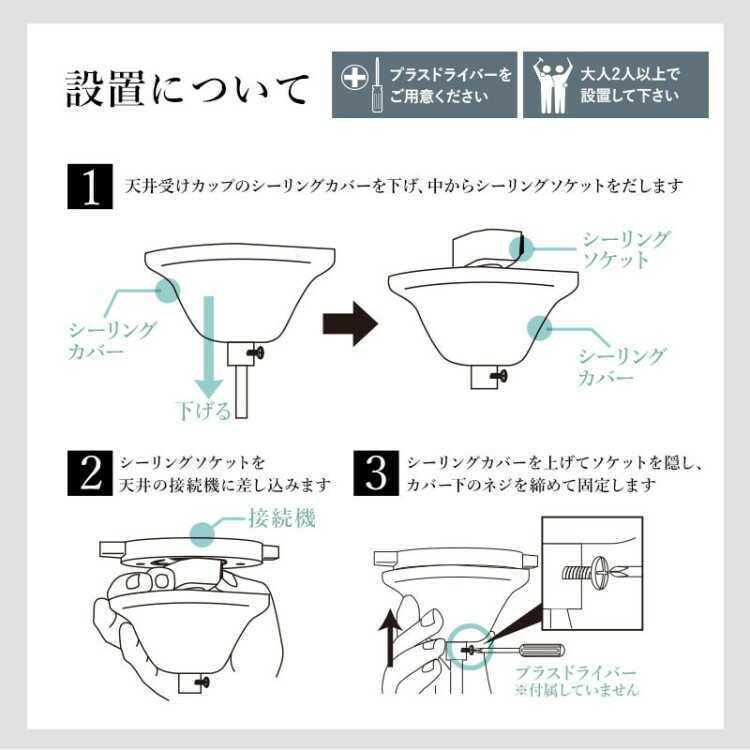 設置について

プラスドライバーをご用意ください

大人2人以上で設置して下さい

1 天井受けカップのシーリングカバーを下げ、中からシーリングソケットをだします

シーリングカバー

下げる

シーリングソケット

シーリングカバー

2 シーリングソケットを天井の接続機に差し込みます

接続機

3 シーリングカバーを上げてソケットを隠し、カバー下のネジを締めて固定します

プラスドライバー
※付属していません