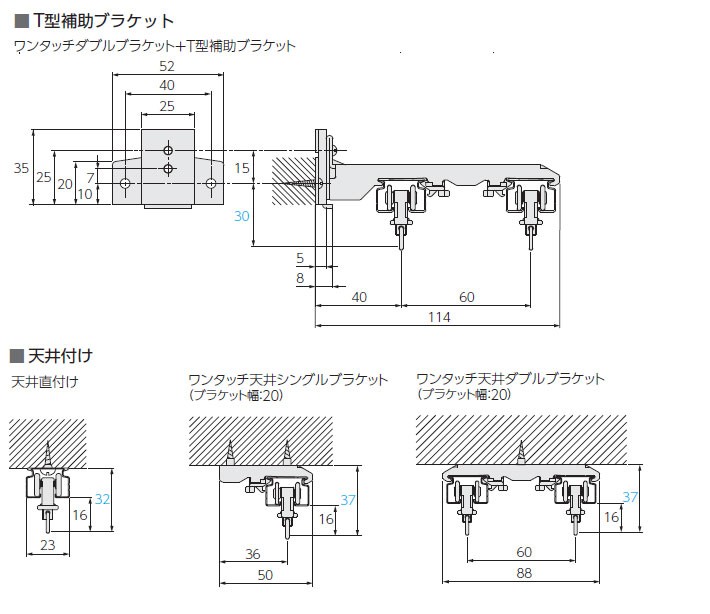 ■T型補助ブラケット
ワンタッチダブルブラケット+T型補助ブラケット

52
40
25
35
25
20
7
10
15
30
5
8
40
60
114

■天井付け
天井直付け

32
16
23

ワンタッチ天井シングルブラケット
(ブラケット幅:20)

37
16
36
50

ワンタッチ天井ダブルブラケット
(ブラケット幅:20)

37
16
60
88