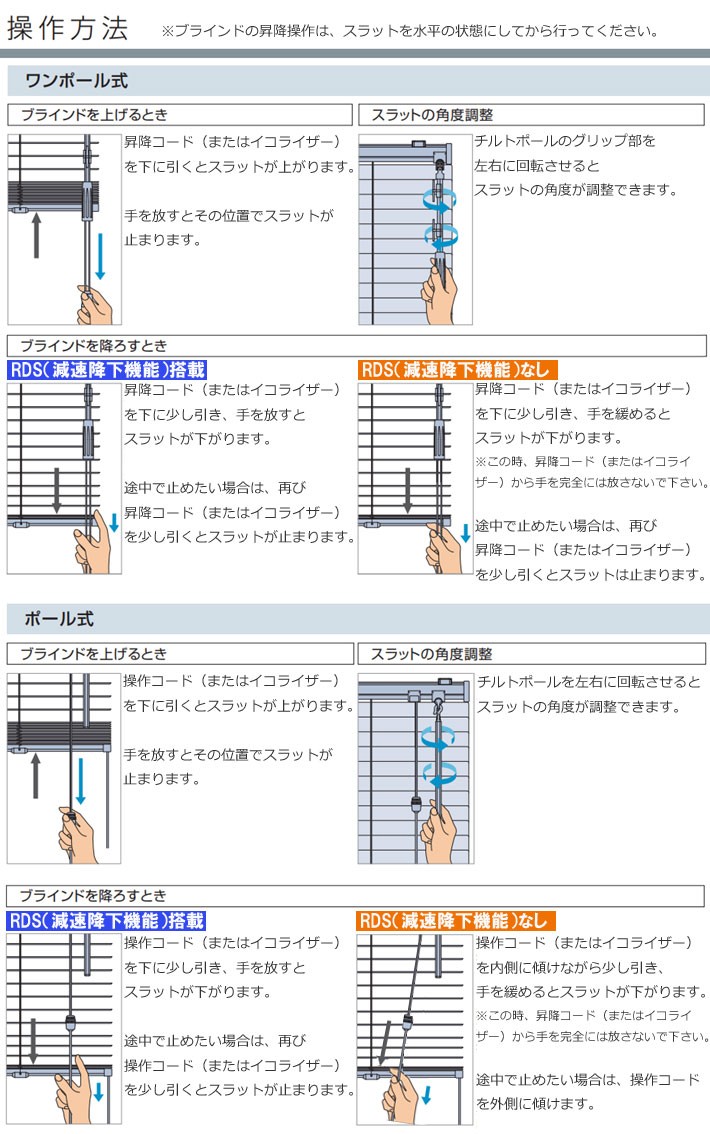 操作方法　※ブラインドの昇降操作は、スラットを水平の状態にしてから行ってください。

ワンポール式

ブラインドを上げるとき

昇降コード（またはイコライザー）を下に引くとスラットが上がります。

手を放すとその位置でスラットが止まります。

スラットの角度調整

チルトポールのグリップ部を左右に回転させるとスラットの角度が調整できます。

ブラインドを降ろすとき

RDS（減速降下機能）搭載

昇降コード（またはイコライザー）を下に少し引き、手を放すとスラットが下がります。

途中で止めたい場合は、再び昇降コード（またはイコライザー）を少し引くとスラットが止まります。

RDS（減速降下機能）なし

昇降コード（またはイコライザー）を下に少し引き、手を緩めるとスラットが下がります。
※この時、昇降コード（またはイコライザー）から手を完全には放さないで下さい。

途中で止めたい場合は、再び昇降コード（またはイコライザー）を少し引くとスラットは止まります。

ポール式

ブラインドを上げるとき

操作コード（またはイコライザー）を下に引くとスラットが上がります。

手を放すとその位置でスラットが止まります。

スラットの角度調整

チルトポールを左右に回転させるとスラットの角度が調整できます。

ブラインドを降ろすとき

RDS（減速降下機能）搭載

操作コード（またはイコライザー）を下に少し引き、手を放すとスラットが下がります。

途中で止めたい場合は、再び操作コード（またはイコライザー）を少し引くとスラットが止まります。

RDS（減速降下機能）なし

操作コード（またはイコライザー）を内側に傾けながら少し引き、手を緩めるとスラットが下がります。
※この時、昇降コード（またはイコライザー）から手を完全には放さないで下さい。

途中で止めたい場合は、操作コードを外側に傾けます。