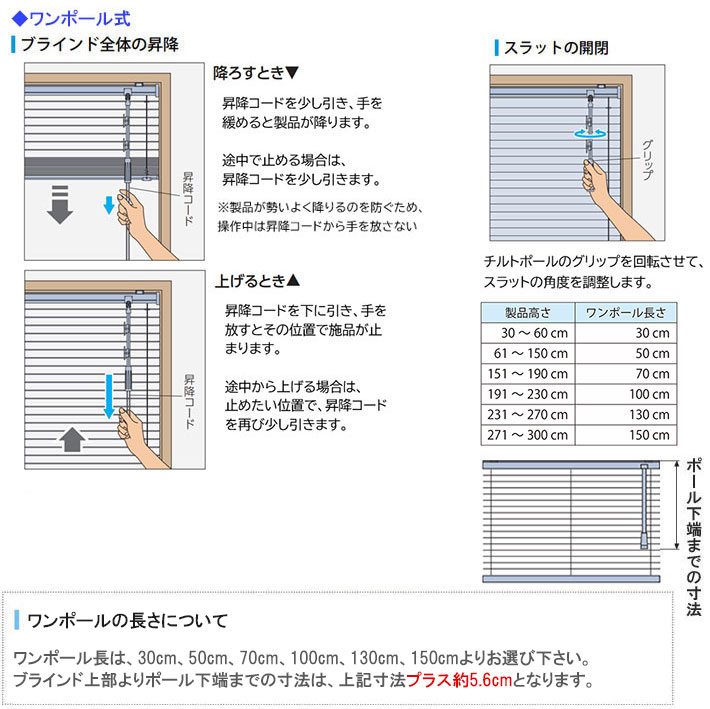 ◆ワンポール式

ブラインド全体の昇降

降ろすとき▼

昇降コードを少し引き、手を緩めると製品が降ります。

途中で止める場合は、昇降コードを少し引きます。

※製品が勢いよく降りるのを防ぐため、操作中は昇降コードから手を放さない

昇降コード

上げるとき▲

昇降コードを下に引き、手を放すとその位置で施品が止まります。

途中から上げる場合は、止めたい位置で、昇降コードを再び少し引きます。

昇降コード

スラットの開閉

グリップ

チルトポールのグリップを回転させて、スラットの角度を調整します。

| 製品高さ | ワンポール長さ |
|---|---|
| 30 ～ 60 cm | 30 cm |
| 61 ～ 150 cm | 50 cm |
| 151 ～ 190 cm | 70 cm |
| 191 ～ 230 cm | 100 cm |
| 231 ～ 270 cm | 130 cm |
| 271 ～ 300 cm | 150 cm |

ポール下端までの寸法

ワンポールの長さについて

ワンポール長は、30cm、50cm、70cm、100cm、130cm、150cmよりお選び下さい。
ブラインド上部よりポール下端までの寸法は、上記寸法プラス約5.6cmとなります。