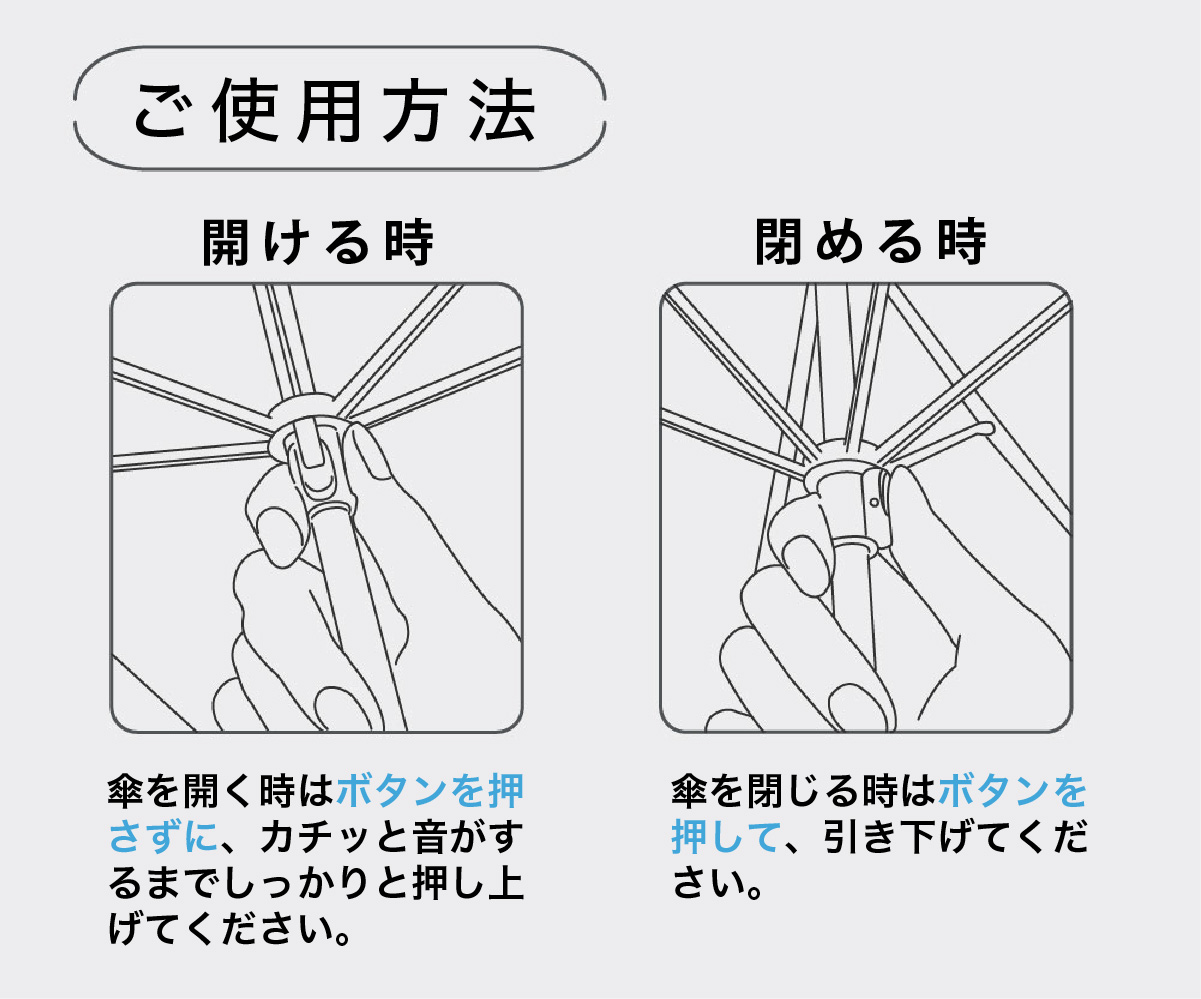 ご使用方法

開ける時

傘を開く時はボタンを押さずに、カチッと音がするまでしっかりと押し上げてください。

閉める時

傘を閉じる時はボタンを押して、引き下げてください。