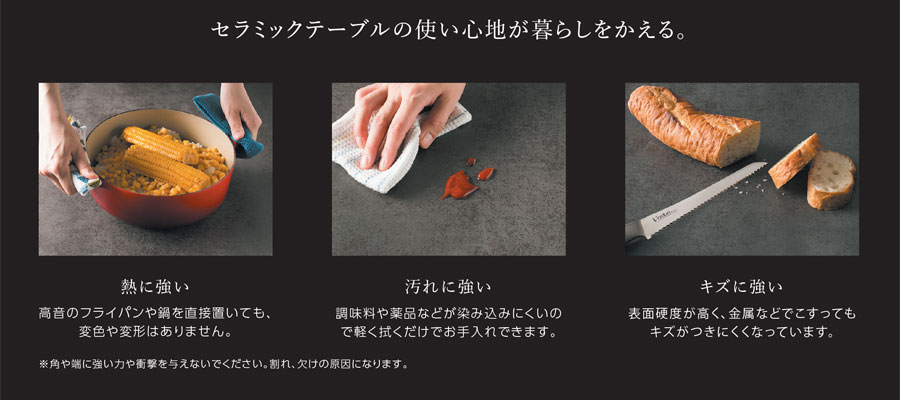 セラミックテーブルの使い心地が暮らしをかえる。

熱に強い

高音のフライパンや鍋を直接置いても、変色や変形はありません。

汚れに強い

調味料や薬品などが染み込みにくいので軽く拭くだけでお手入れできます。

キズに強い

表面硬度が高く、金属などでこすってもキズがつきにくくなっています。

※角や端に強い力や衝撃を与えないでください。割れ、欠けの原因になります。