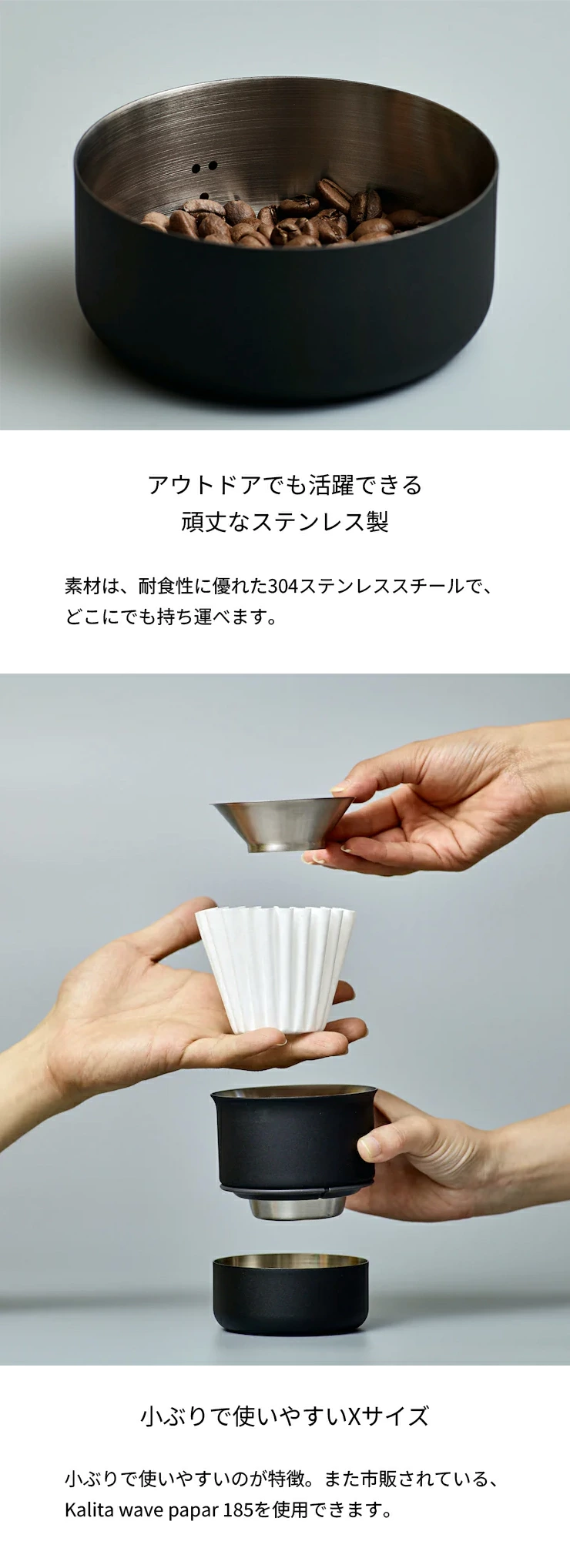 アウトドアでも活躍できる
頑丈なステンレス製

素材は、耐食性に優れた304ステンレススチールで、どこにでも持ち運べます。

小ぶりで使いやすいXサイズ

小ぶりで使いやすいのが特徴。また市販されている、Kalita wave papar 185を使用できます。