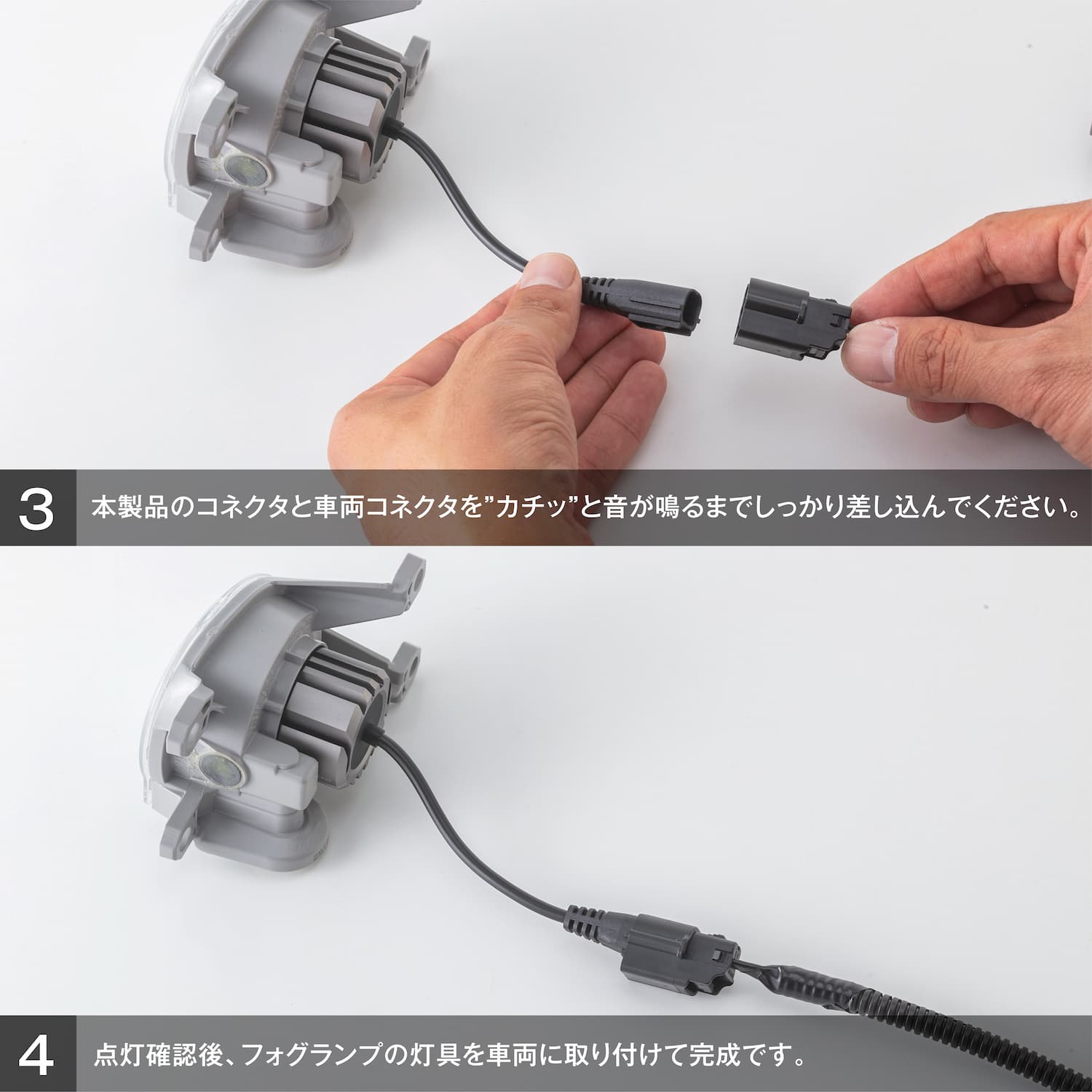 3 本製品のコネクタと車両コネクタを”カチッ”と音が鳴るまでしっかり差し込んでください。

4 点灯確認後、フォグランプの灯具を車両に取り付けて完成です。