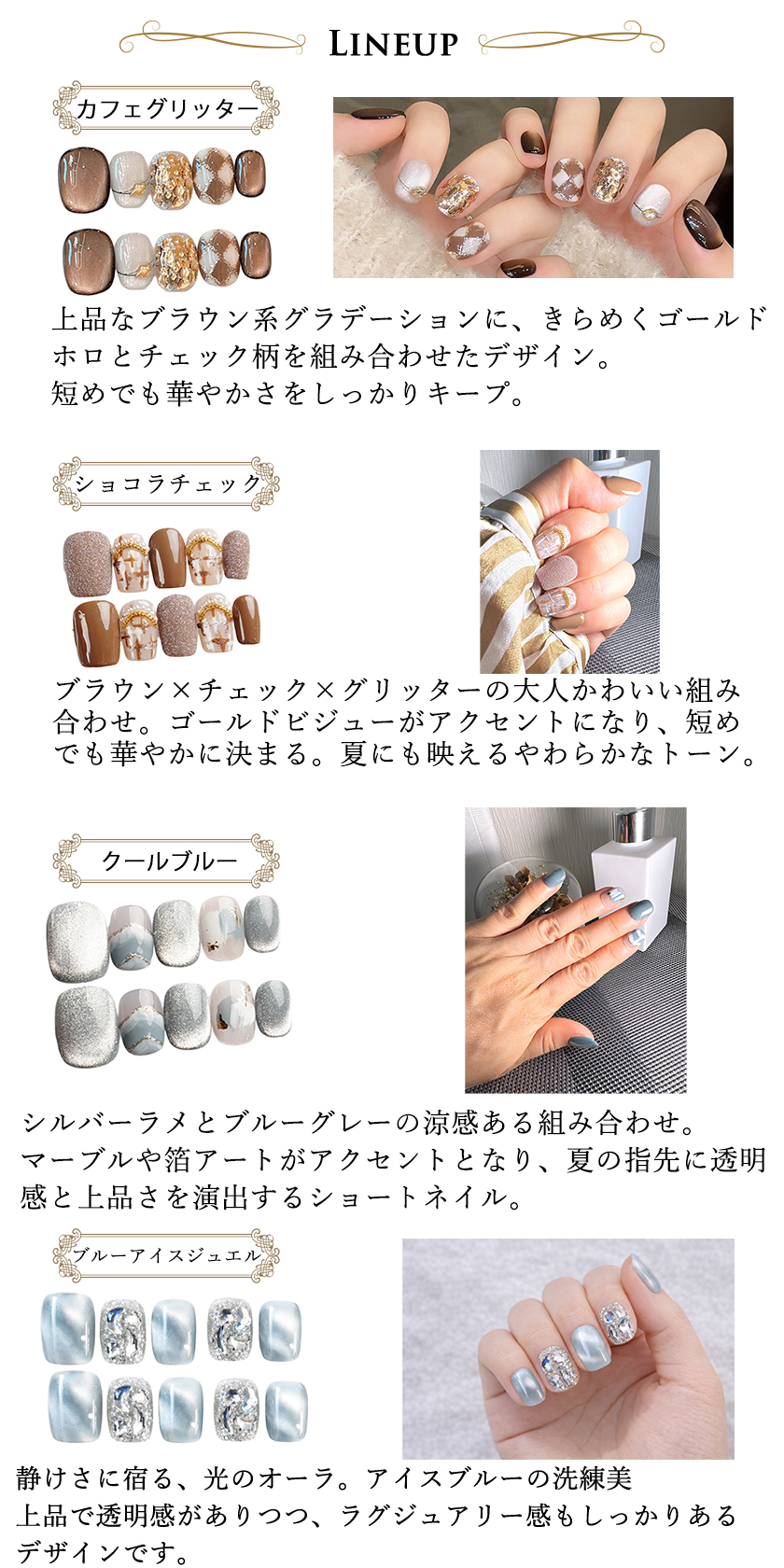 LINEUP

カフェグリッター

上品なブラウン系グラデーションに、きらめくゴールドホロとチェック柄を組み合わせたデザイン。
短めでも華やかさをしっかりキープ。

ショコラチェック

ブラウン×チェック×グリッターの大人かわいい組み合わせ。ゴールドビジューがアクセントになり、短めでも華やかに決まる。夏にも映えるやわらかなトーン。

クールブルー

シルバーラメとブルーグレーの涼感ある組み合わせ。
マーブルや箔アートがアクセントとなり、夏の指先に透明感と上品さを演出するショートネイル。

ブルーアイスジュエル

静けさに宿る、光のオーラ。アイスブルーの洗練美
上品で透明感がありつつ、ラグジュアリー感もしっかりあるデザインです。