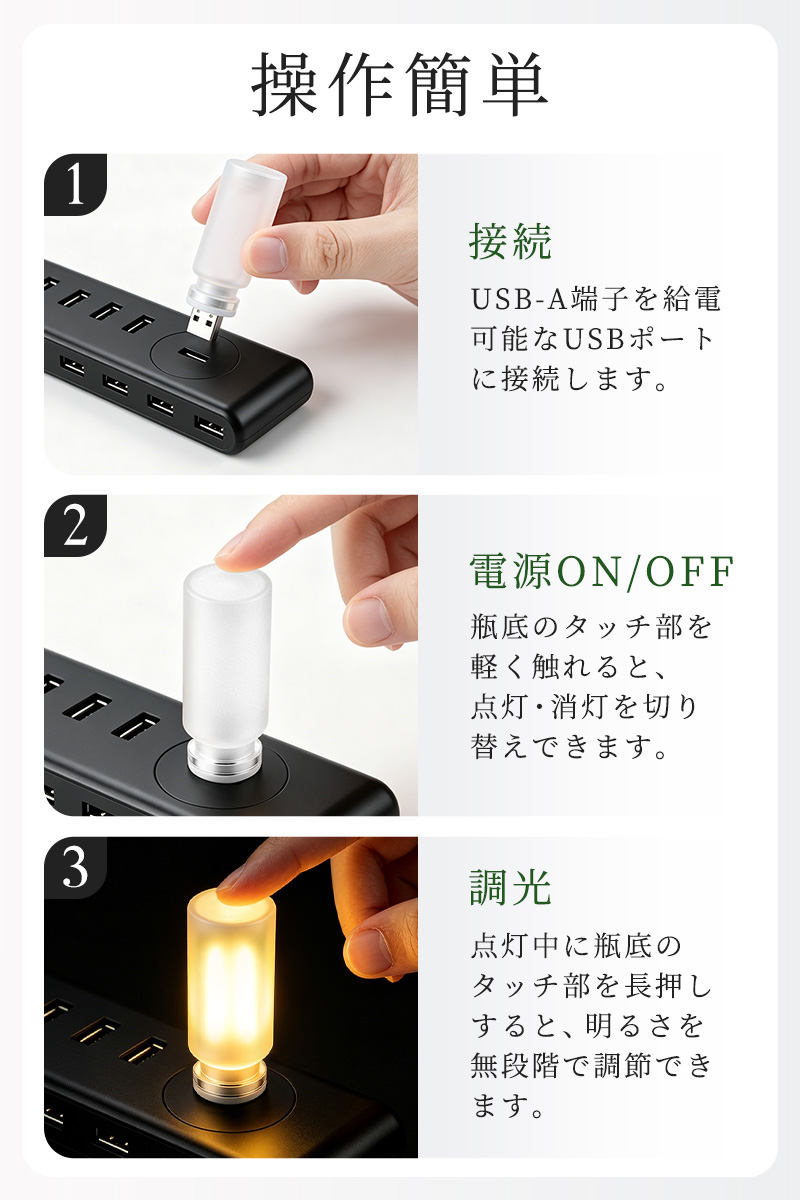 操作簡単

1

接続

USB-A端子を給電可能なUSBポートに接続します。

2

電源ON/OFF

瓶底のタッチ部を軽く触れると、点灯・消灯を切り替えできます。

3

調光

点灯中に瓶底のタッチ部を長押しすると、明るさを無段階で調節できます。