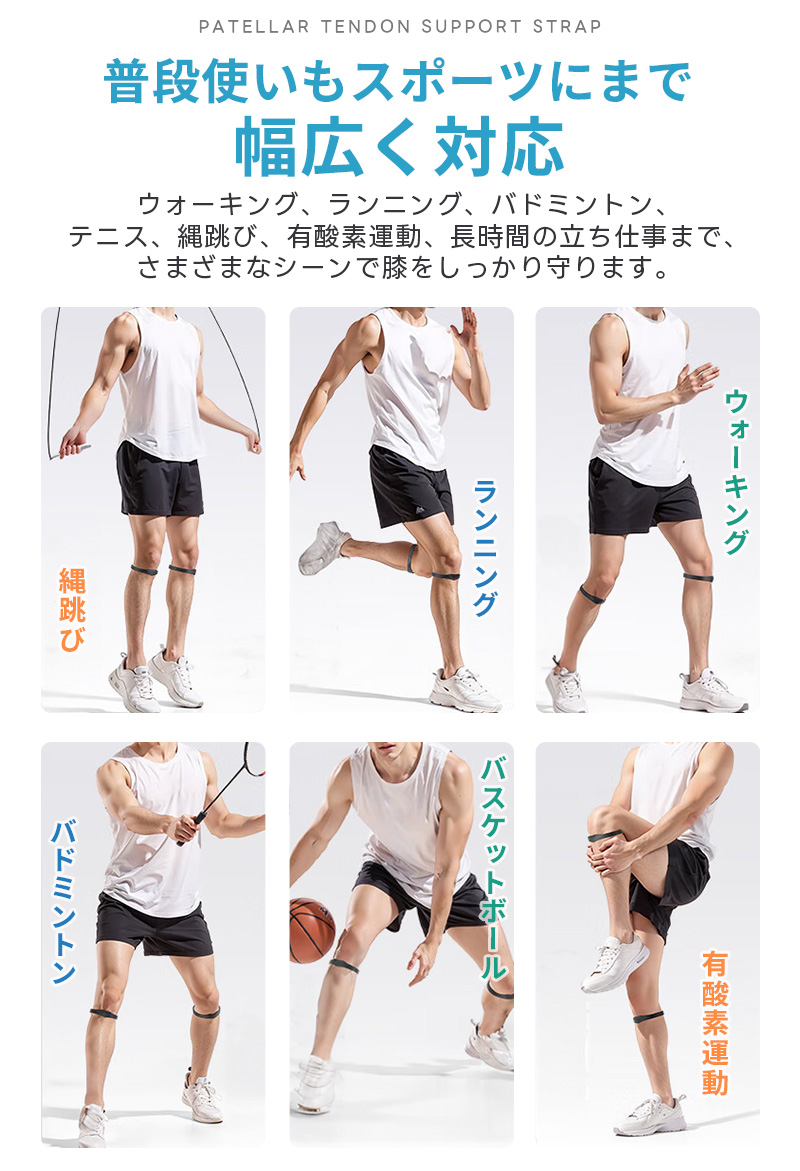 PATELLAR TENDON SUPPORT STRAP

普段使いもスポーツにまで
幅広く対応

ウォーキング、ランニング、バドミントン、テニス、縄跳び、有酸素運動、長時間の立ち仕事まで、さまざまなシーンで膝をしっかり守ります。

縄跳び

ランニング

ウォーキング

バドミントン

バスケットボール

有酸素運動