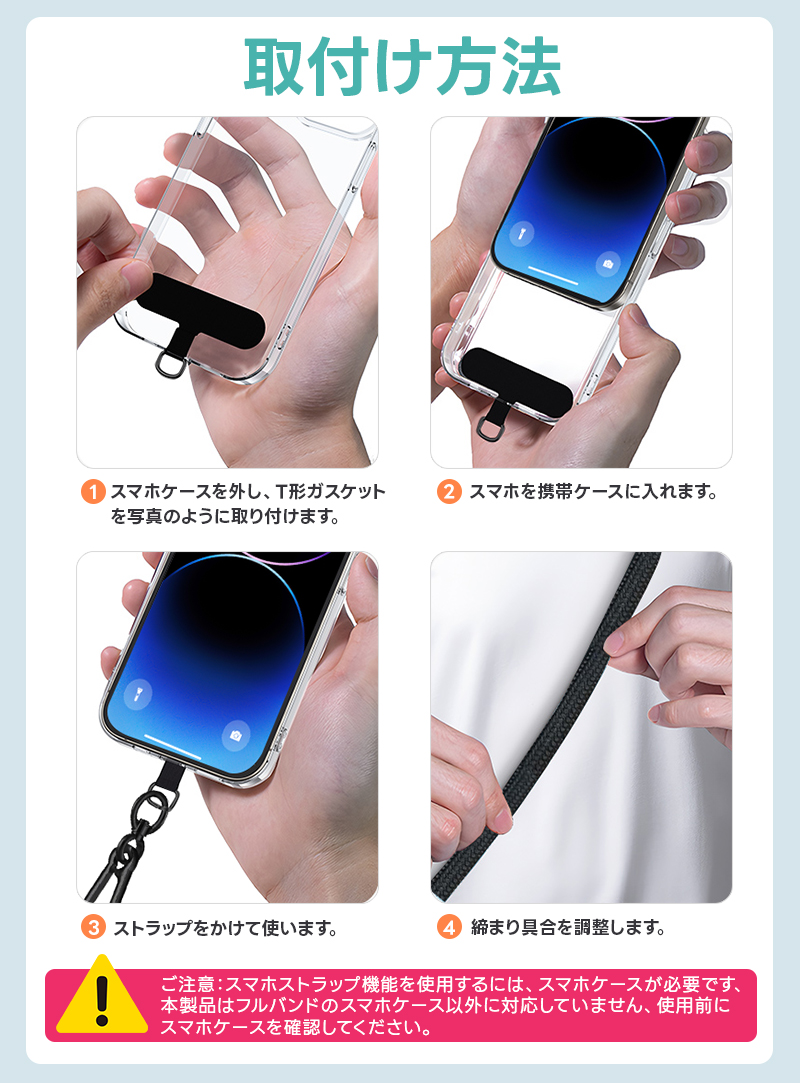 取付け方法

1 スマホケースを外し、T形ガスケットを写真のように取り付けます。

2 スマホを携帯ケースに入れます。

3 ストラップをかけて使います。

4 締まり具合を調整します。

ご注意：スマホストラップ機能を使用するには、スマホケースが必要です、本製品はフルバンドのスマホケース以外に対応していません、使用前にスマホケースを確認してください。