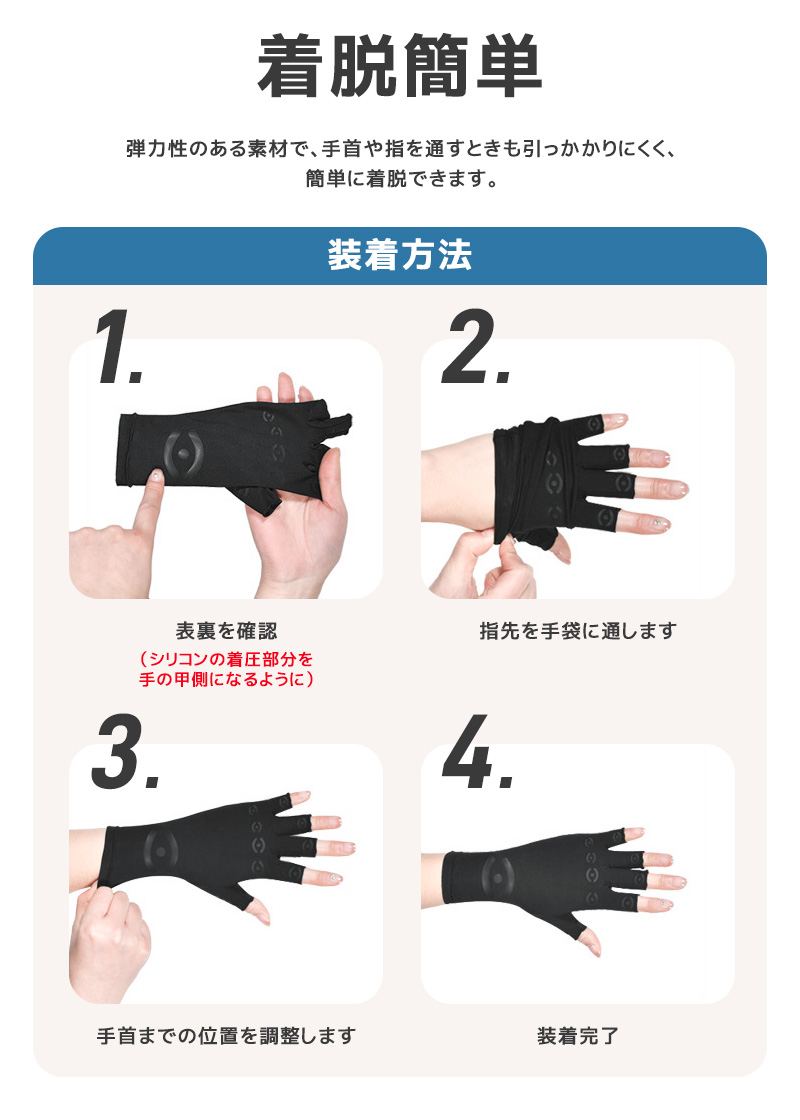 着脱簡単

弾力性のある素材で、手首や指を通すときも引っかかりにくく、簡単に着脱できます。

装着方法

1.

表裏を確認

（シリコンの着圧部分を手の甲側になるように）

2.

指先を手袋に通します

3.

手首までの位置を調整します

4.

装着完了