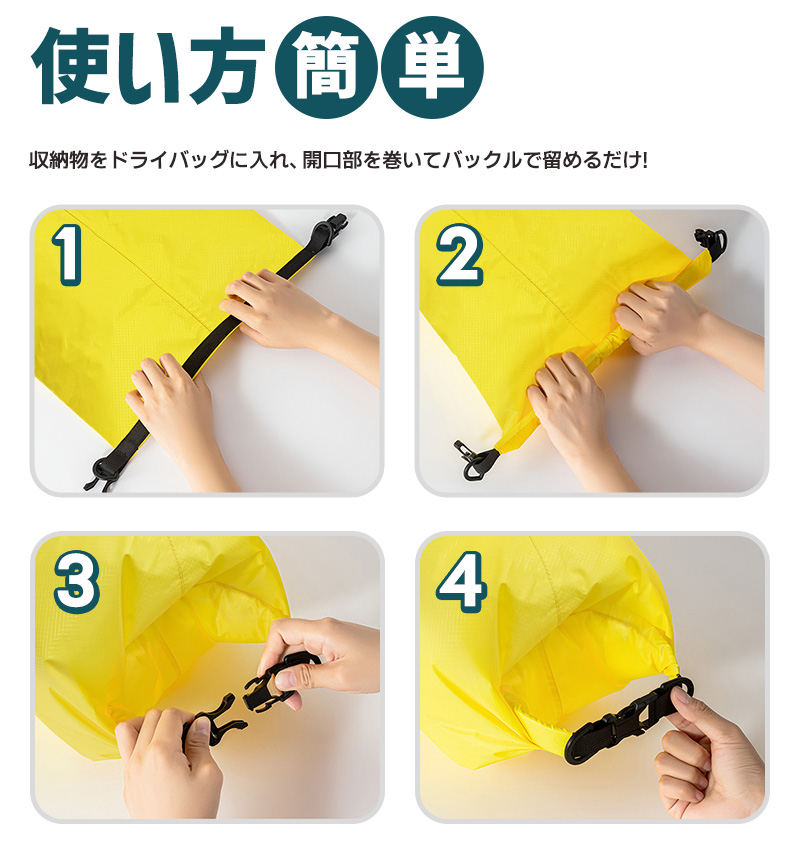 使い方簡単

収納物をドライバッグに入れ、開口部を巻いてバックルで留めるだけ!

1

2

3

4