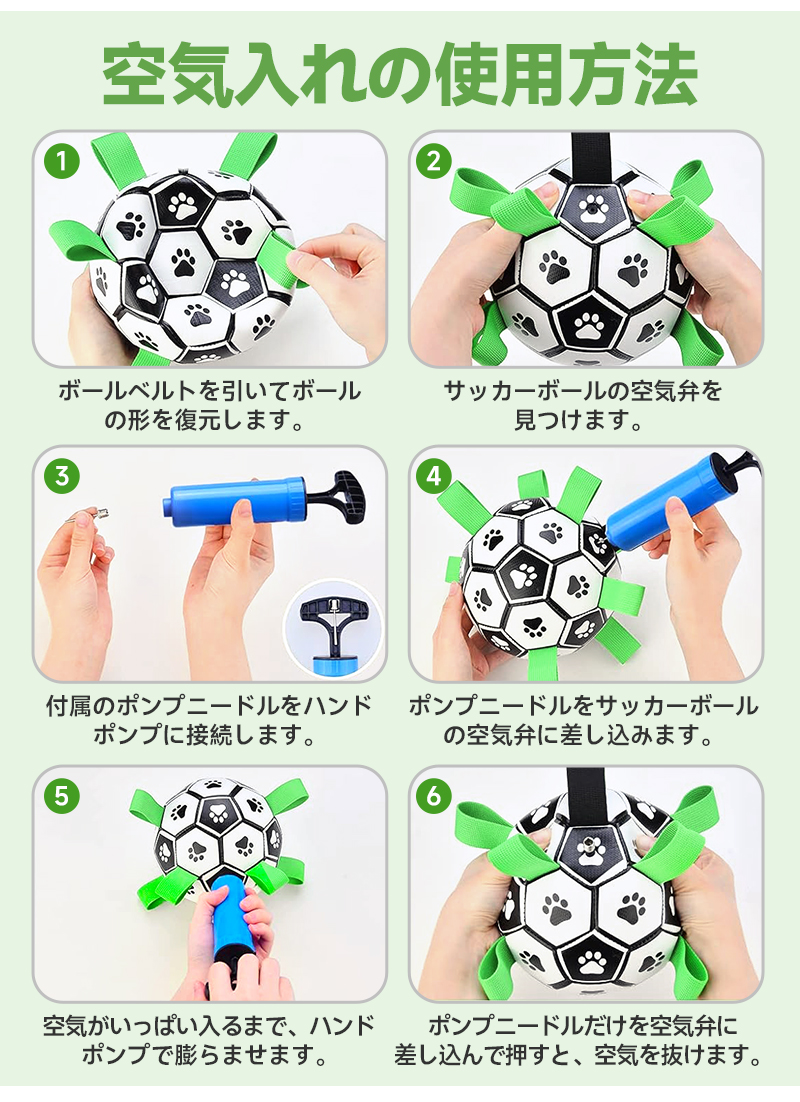 空気入れの使用方法

1

ボールベルトを引いてボールの形を復元します。

2

サッカーボールの空気弁を見つけます。

3

付属のポンプニードルをハンドポンプに接続します。

4

ポンプニードルをサッカーボールの空気弁に差し込みます。

5

空気がいっぱい入るまで、ハンドポンプで膨らませます。

6

ポンプニードルだけを空気弁に差し込んで押すと、空気を抜けます。