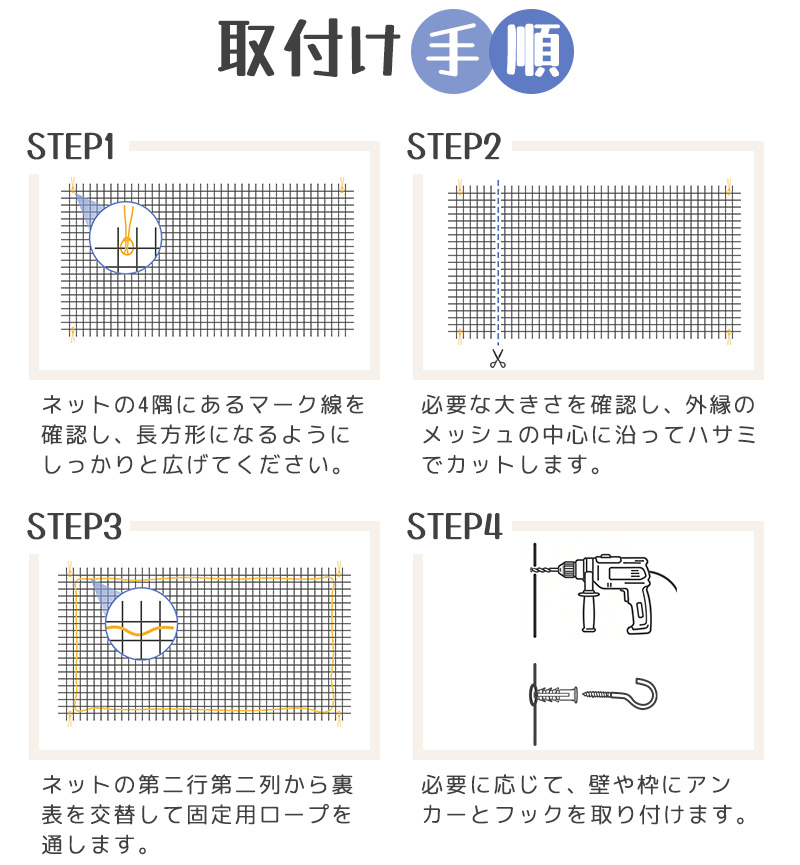 取付け手順

STEP1

ネットの4隅にあるマーク線を確認し、長方形になるようにしっかりと広げてください。

STEP2

必要な大きさを確認し、外縁のメッシュの中心に沿ってハサミでカットします。

STEP3

ネットの第二行第二列から裏表を交替して固定用ロープを通します。

STEP4

必要に応じて、壁や枠にアンカーとフックを取り付けます。