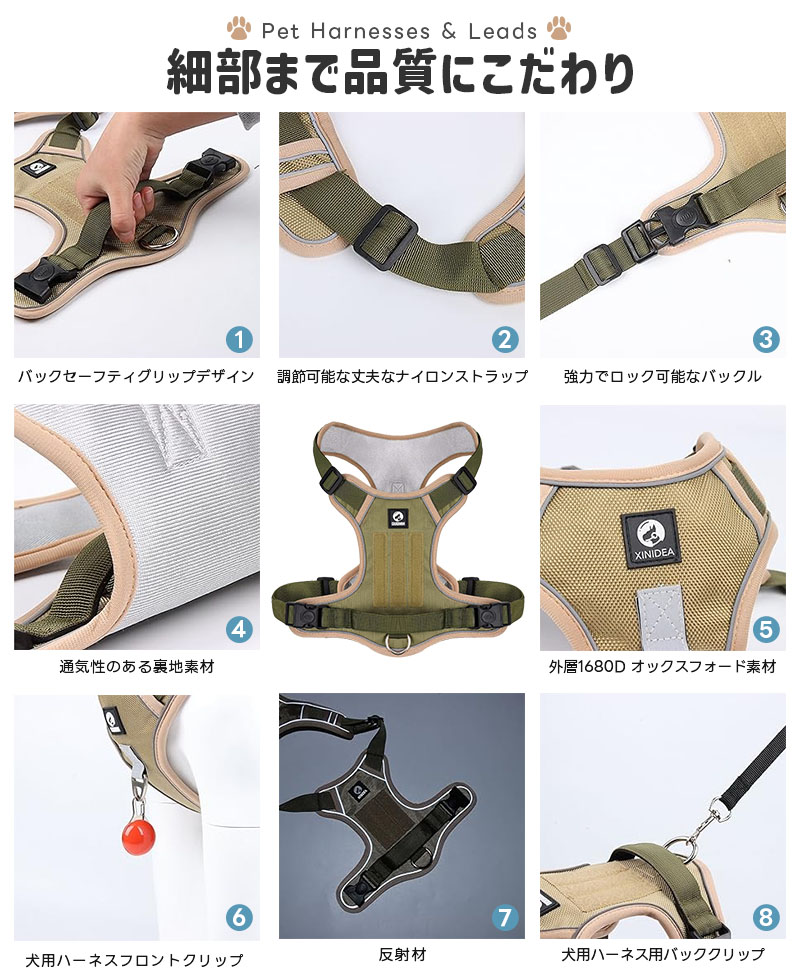 Pet Harnesses & Leads

細部まで品質にこだわり

1
バックセーフティグリップデザイン

2
調節可能な丈夫なナイロンストラップ

3
強力でロック可能なバックル

4
通気性のある裏地素材

XINIDEA

5
外層1680D オックスフォード素材

6
犬用ハーネスフロントクリップ

7
反射材

8
犬用ハーネス用バッククリップ