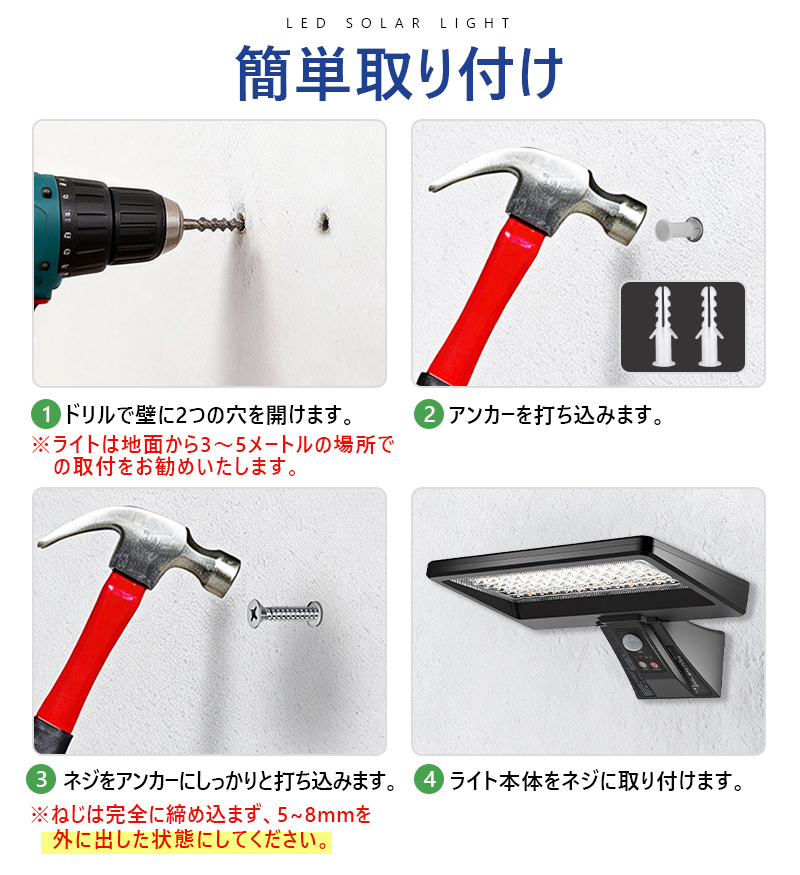 LED SOLAR LIGHT

簡単取り付け

1 ドリルで壁に2つの穴を開けます。
※ライトは地面から3～5メートルの場所での取付をお勧めいたします。

2 アンカーを打ち込みます。

3 ネジをアンカーにしっかりと打ち込みます。
※ねじは完全に締め込まず、5~8mmを外に出した状態にしてください。

4 ライト本体をネジに取り付けます。