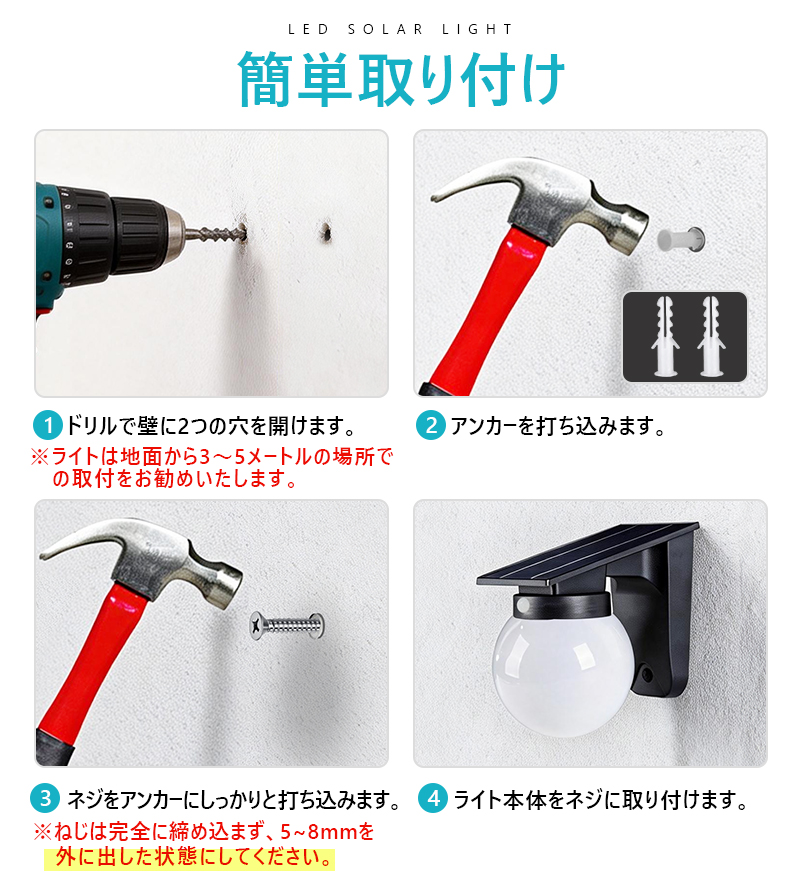 LED SOLAR LIGHT

簡単取り付け

1 ドリルで壁に2つの穴を開けます。
※ライトは地面から3～5メートルの場所での取付をお勧めいたします。

2 アンカーを打ち込みます。

3 ネジをアンカーにしっかりと打ち込みます。
※ねじは完全に締め込まず、5~8mmを外に出した状態にしてください。

4 ライト本体をネジに取り付けます。