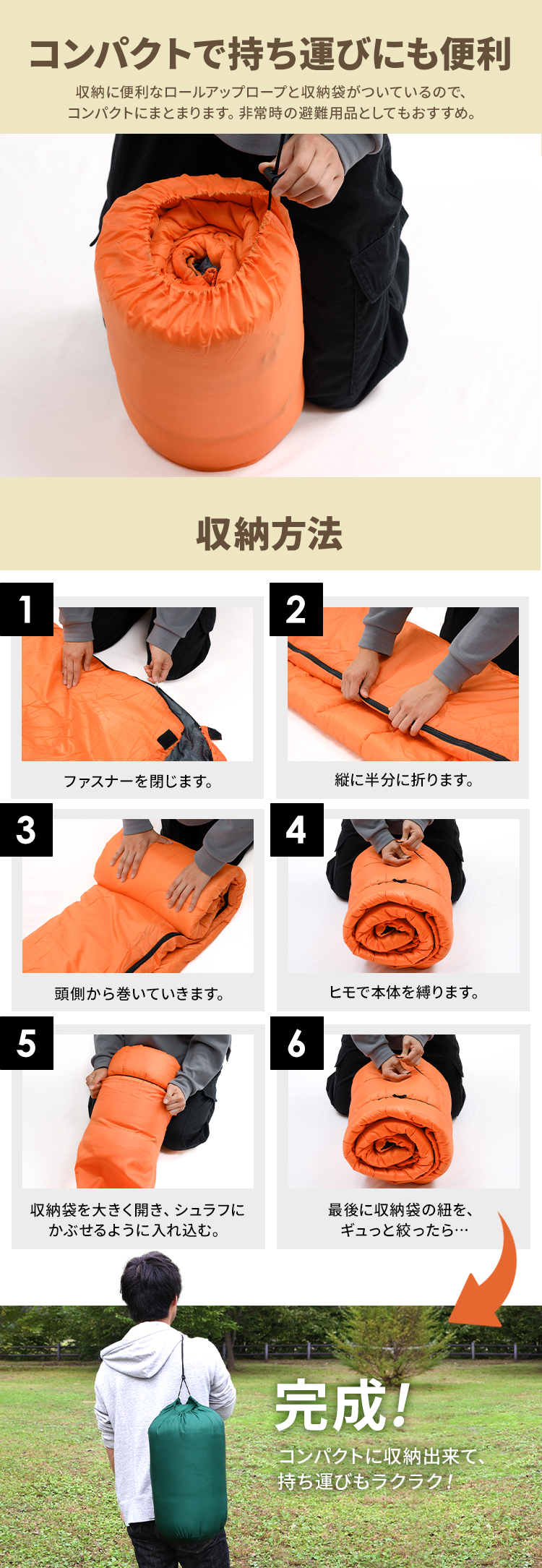 コンパクトで持ち運びにも便利

収納に便利なロールアップロープと収納袋がついているので、コンパクトにまとまります。非常時の避難用品としてもおすすめ。

収納方法

1
ファスナーを閉じます。

2
縦に半分に折ります。

3
頭側から巻いていきます。

4
ヒモで本体を縛ります。

5
収納袋を大きく開き、シュラフにかぶせるように入れ込む。

6
最後に収納袋の紐を、ギュっと絞ったら…

完成!
コンパクトに収納出来て、持ち運びもラクラク!