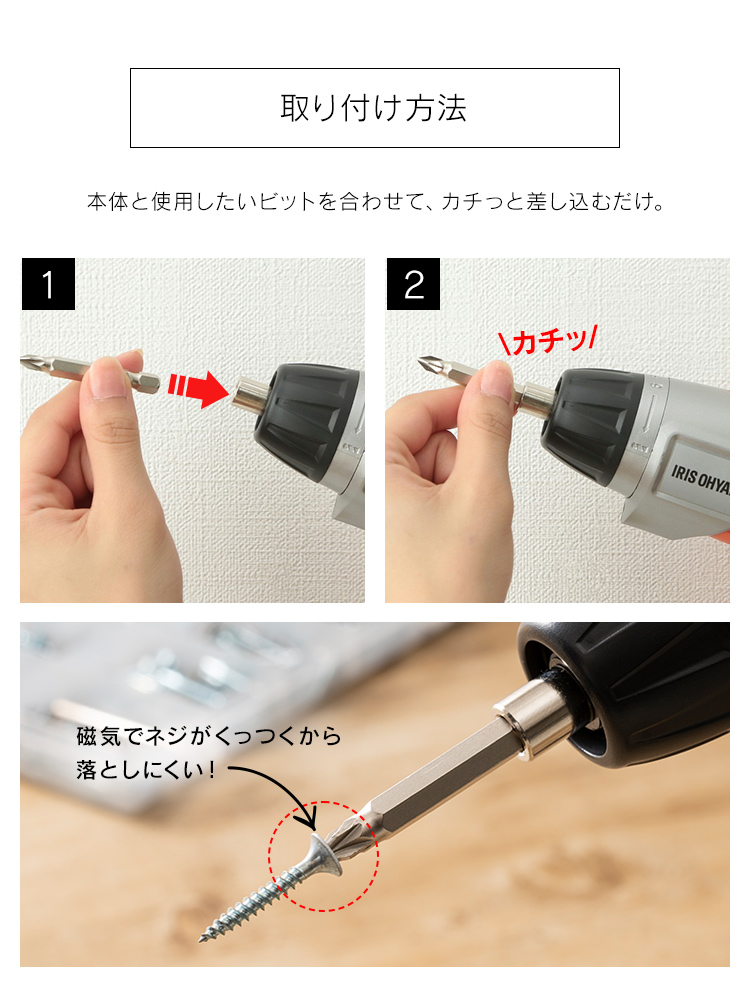 取り付け方法

本体と使用したいビットを合わせて、カチっと差し込むだけ。

1

2

\カチッ/

IRIS OHYA

磁気でネジがくっつくから落としにくい！