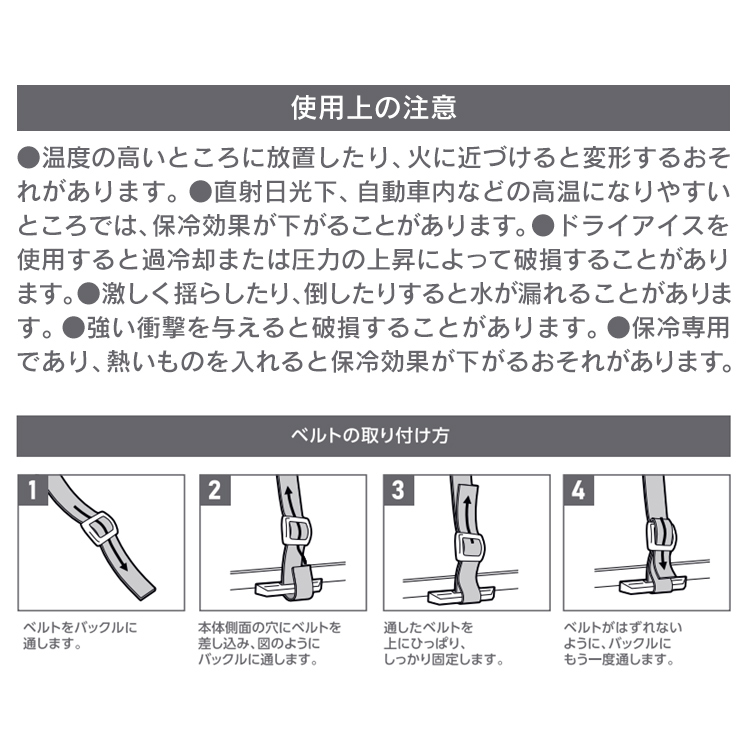 使用上の注意

●温度の高いところに放置したり、火に近づけると変形するおそれがあります。●直射日光下、自動車内などの高温になりやすいところでは、保冷効果が下がることがあります。●ドライアイスを使用すると過冷却または圧力の上昇によって破損することがあります。●激しく揺らしたり、倒したりすると水が漏れることがあります。●強い衝撃を与えると破損することがあります。●保冷専用であり、熱いものを入れると保冷効果が下がるおそれがあります。

ベルトの取り付け方

1
ベルトをバックルに通します。

2
本体側面の穴にベルトを差し込み、図のようにバックルに通します。

3
通したベルトを上にひっぱり、しっかり固定します。

4
ベルトがはずれないように、バックルにもう一度通します。