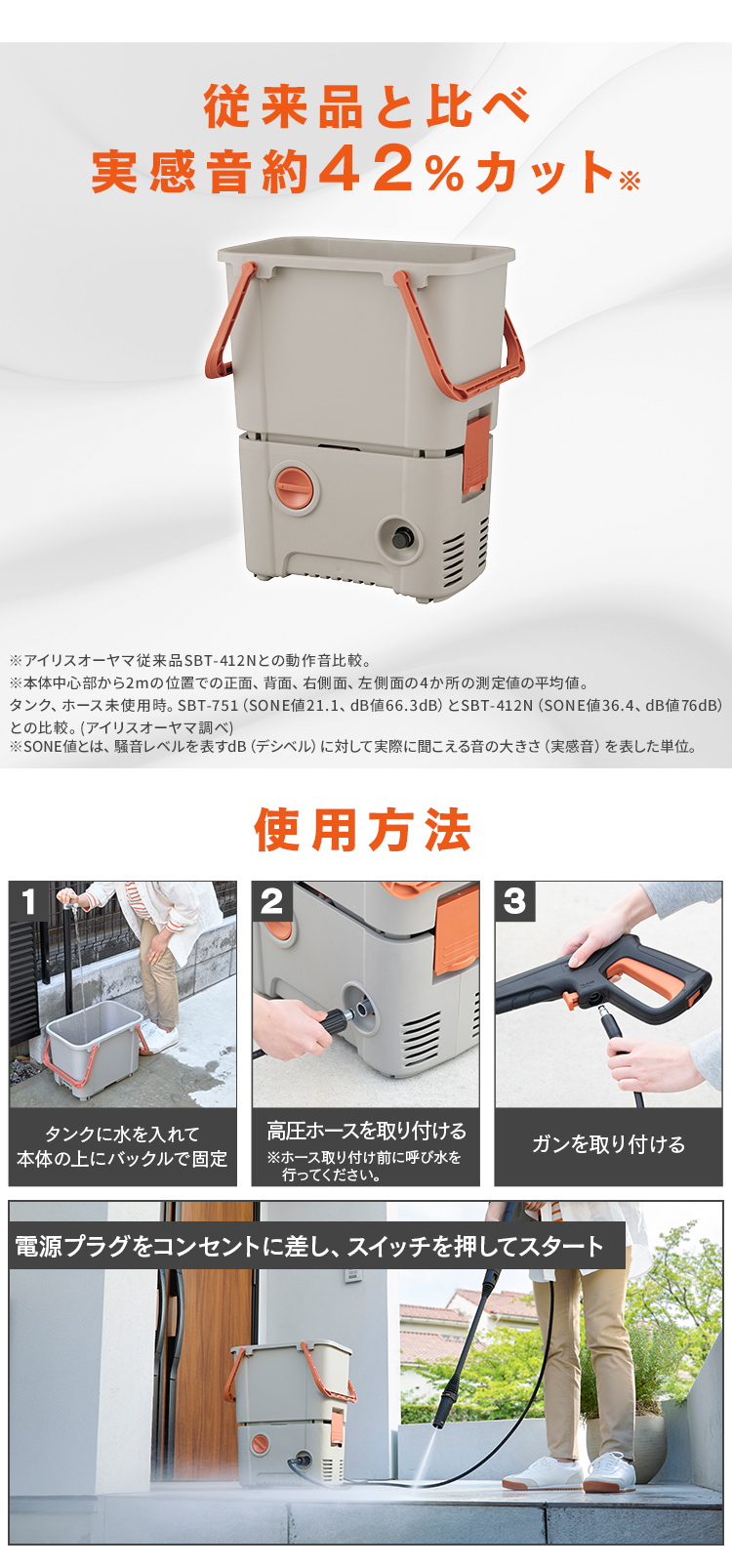 従来品と比べ
実感音約42%カット※

※アイリスオーヤマ従来品SBT-412Nとの動作音比較。
※本体中心部から2mの位置での正面、背面、右側面、左側面の4か所の測定値の平均値。
タンク、ホース未使用時。SBT-751（SONE値21.1、dB値66.3dB）とSBT-412N（SONE値36.4、dB値76dB）との比較。（アイリスオーヤマ調べ）
※SONE値とは、騒音レベルを表すdB（デシベル）に対して実際に聞こえる音の大きさ（実感音）を表した単位。

使用方法

1
タンクに水を入れて
本体の上にバックルで固定

2
高圧ホースを取り付ける
※ホース取り付け前に呼び水を行ってください。

3
ガンを取り付ける

電源プラグをコンセントに差し、スイッチを押してスタート