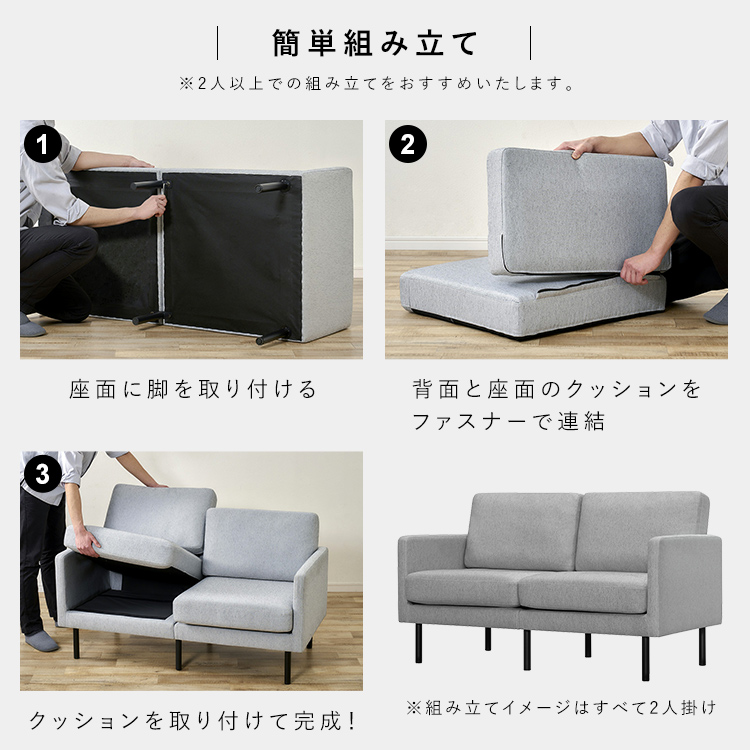 簡単組み立て

※2人以上での組み立てをおすすめいたします。

1

座面に脚を取り付ける

2

背面と座面のクッションをファスナーで連結

3

クッションを取り付けて完成！

※組み立てイメージはすべて2人掛け