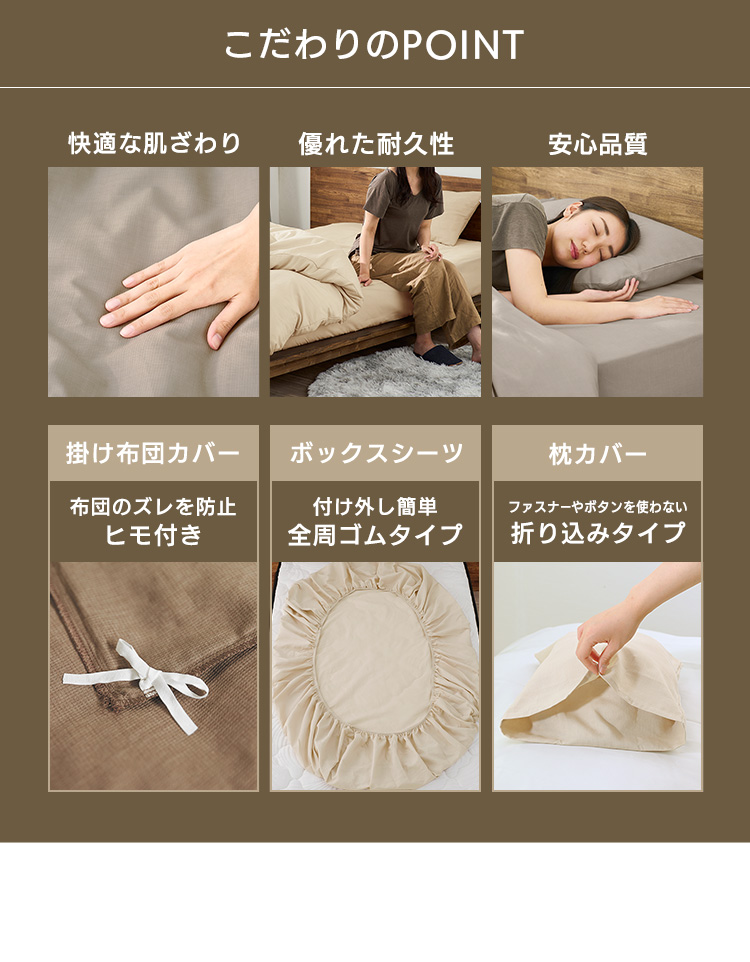 こだわりのPOINT

快適な肌ざわり

優れた耐久性

安心品質

掛け布団カバー

布団のズレを防止
ヒモ付き

ボックスシーツ

付け外し簡単
全周ゴムタイプ

枕カバー

ファスナーやボタンを使わない
折り込みタイプ