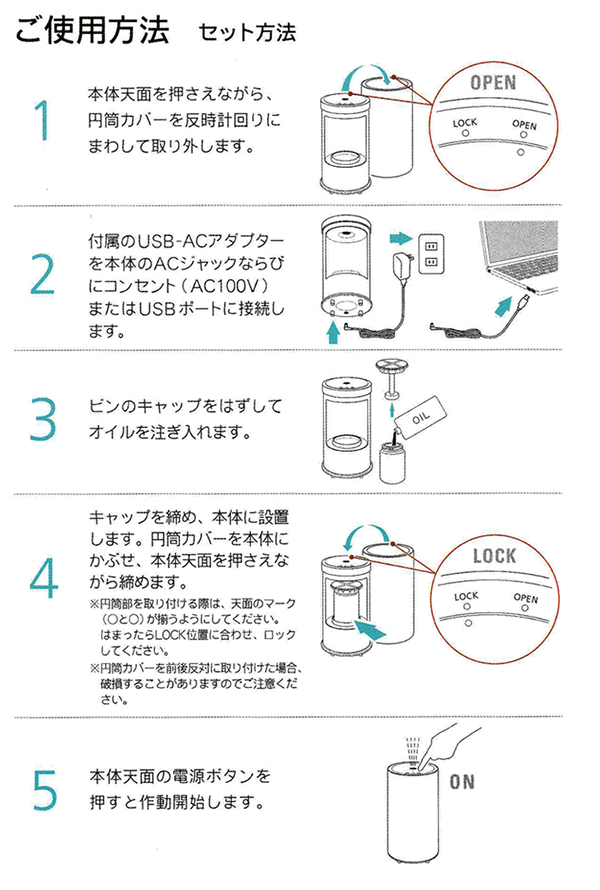 ご使用方法　セット方法

1

本体天面を押さえながら、円筒カバーを反時計回りにまわして取り外します。

OPEN

LOCK OPEN

2

付属のUSB-ACアダプターを本体のACジャックならびにコンセント（AC100V）またはUSBポートに接続します。

3

ビンのキャップをはずしてオイルを注ぎ入れます。

OIL

4

キャップを締め、本体に設置します。円筒カバーを本体にかぶせ、本体天面を押さえながら締めます。

※円筒部を取り付ける際は、天面のマーク（○と○）が揃うようにしてください。はまったらLOCK位置に合わせ、ロックしてください。

※円筒カバーを前後反対に取り付けた場合、破損することがありますのでご注意ください。

LOCK

LOCK OPEN

5

本体天面の電源ボタンを押すと作動開始します。

ON