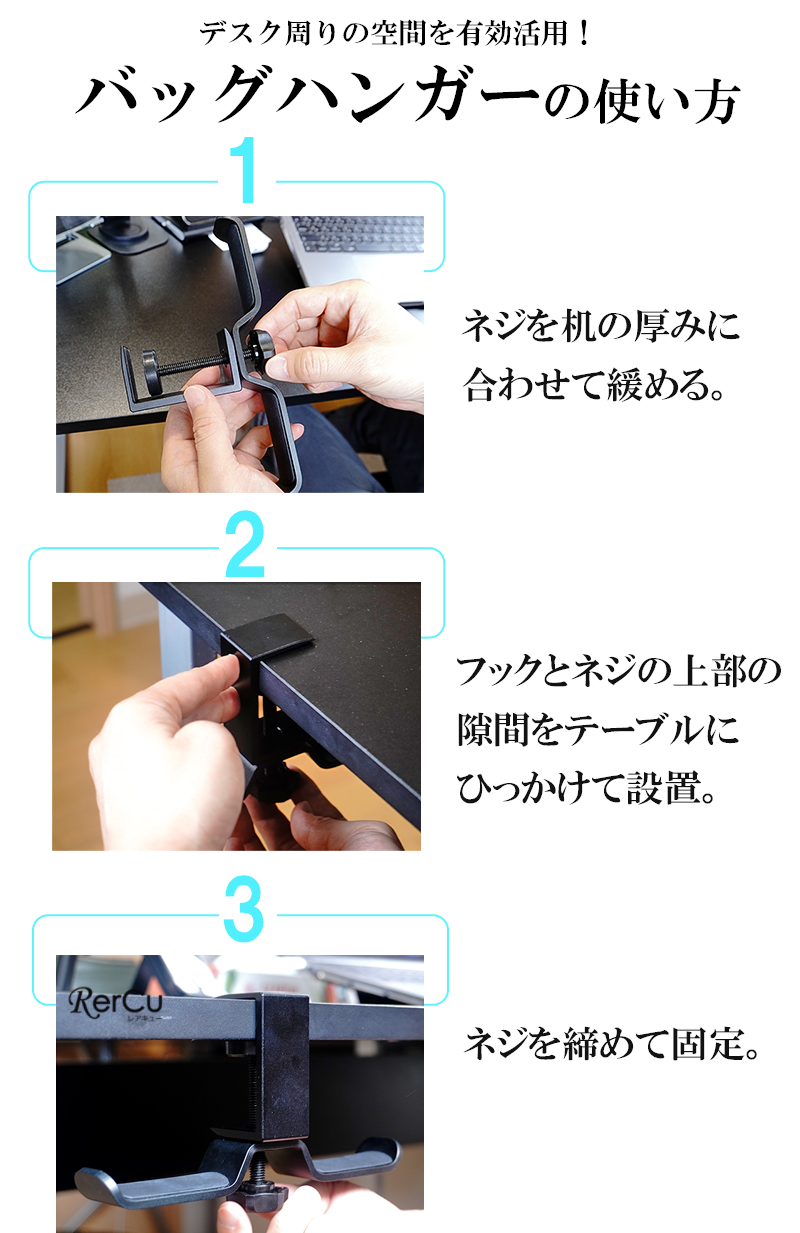 デスク周りの空間を有効活用！

バッグハンガーの使い方

1

ネジを机の厚みに合わせて緩める。

2

フックとネジの上部の隙間をテーブルにひっかけて設置。

3

RerCu
レアキュー

ネジを締めて固定。