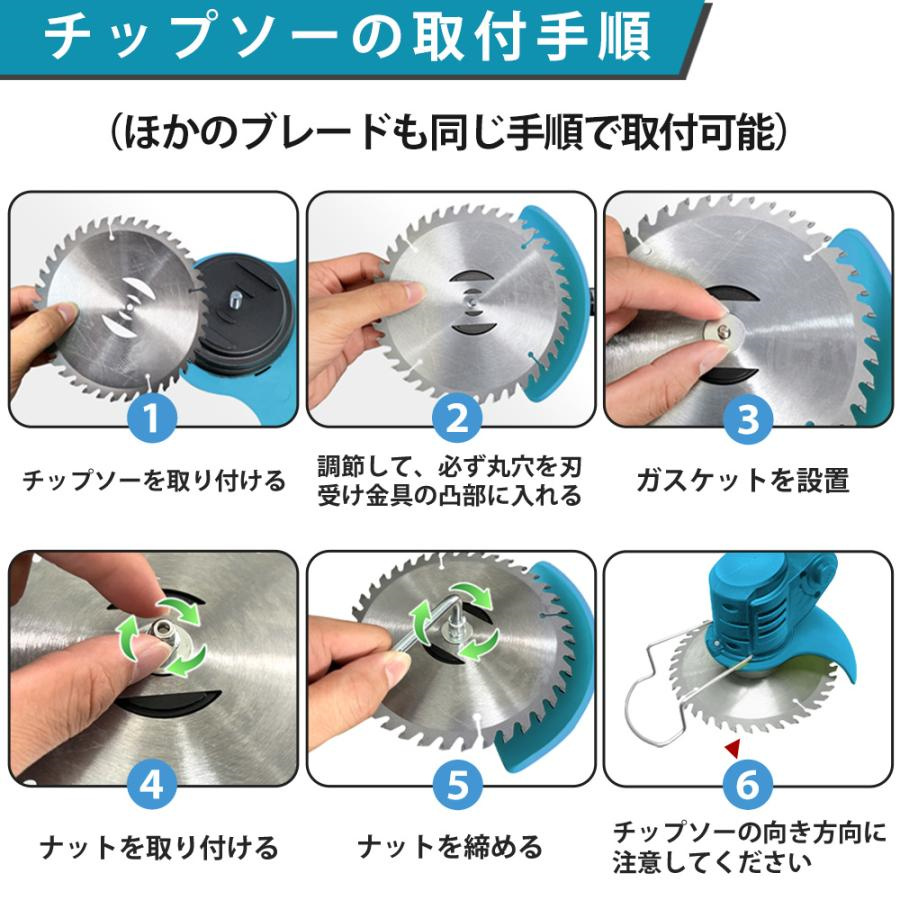 チップソーの取付手順

（ほかのブレードも同じ手順で取付可能）

1

チップソーを取り付ける

2

調節して、必ず丸穴を刃受け金具の凸部に入れる

3

ガスケットを設置

4

ナットを取り付ける

5

ナットを締める

6

チップソーの向き方向に注意してください