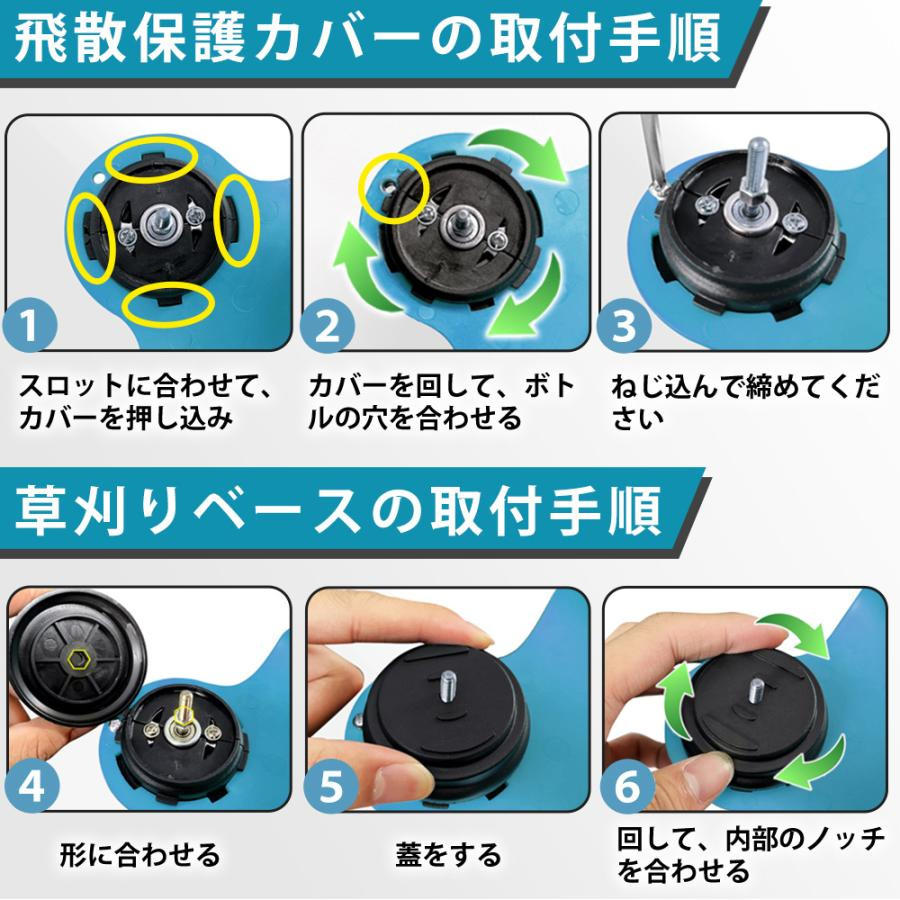 飛散保護カバーの取付手順

1
スロットに合わせて、カバーを押し込み

2
カバーを回して、ボトルの穴を合わせる

3
ねじ込んで締めてください

草刈りベースの取付手順

4
形に合わせる

5
蓋をする

6
回して、内部のノッチを合わせる