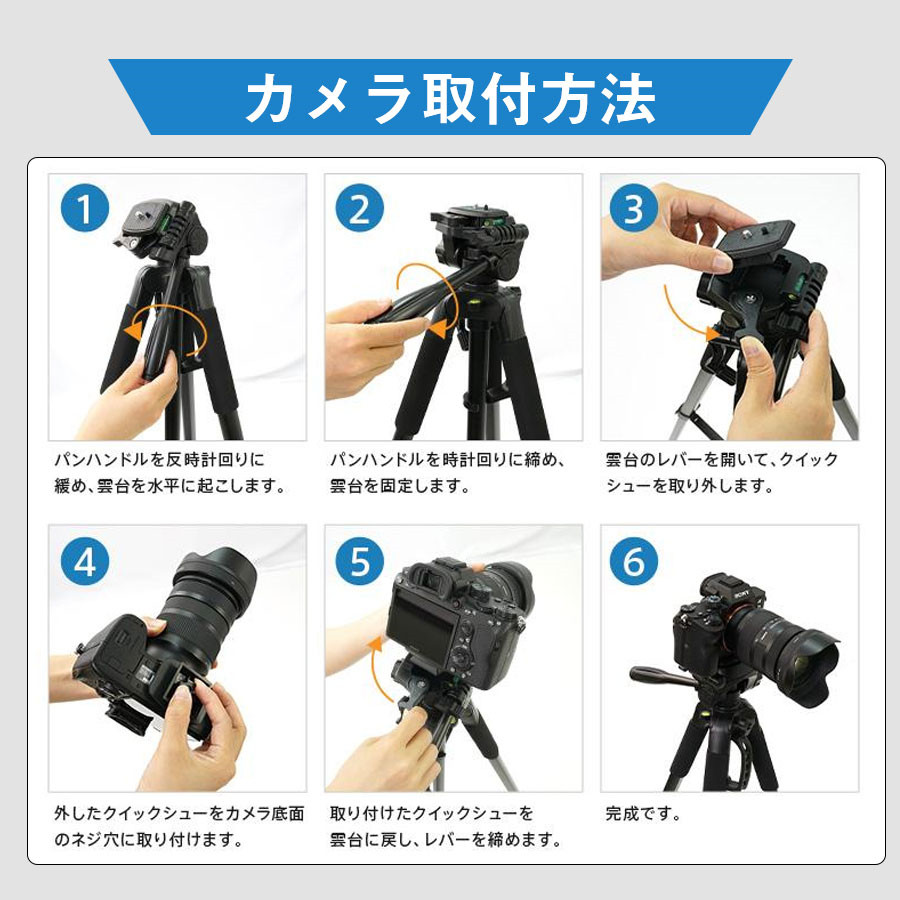 カメラ取付方法

1
パンハンドルを反時計回りに緩め、雲台を水平に起こします。

2
パンハンドルを時計回りに締め、雲台を固定します。

3
雲台のレバーを開いて、クイックシューを取り外します。

4
外したクイックシューをカメラ底面のネジ穴に取り付けます。

5
取り付けたクイックシューを雲台に戻し、レバーを締めます。

6
SONY
完成です。