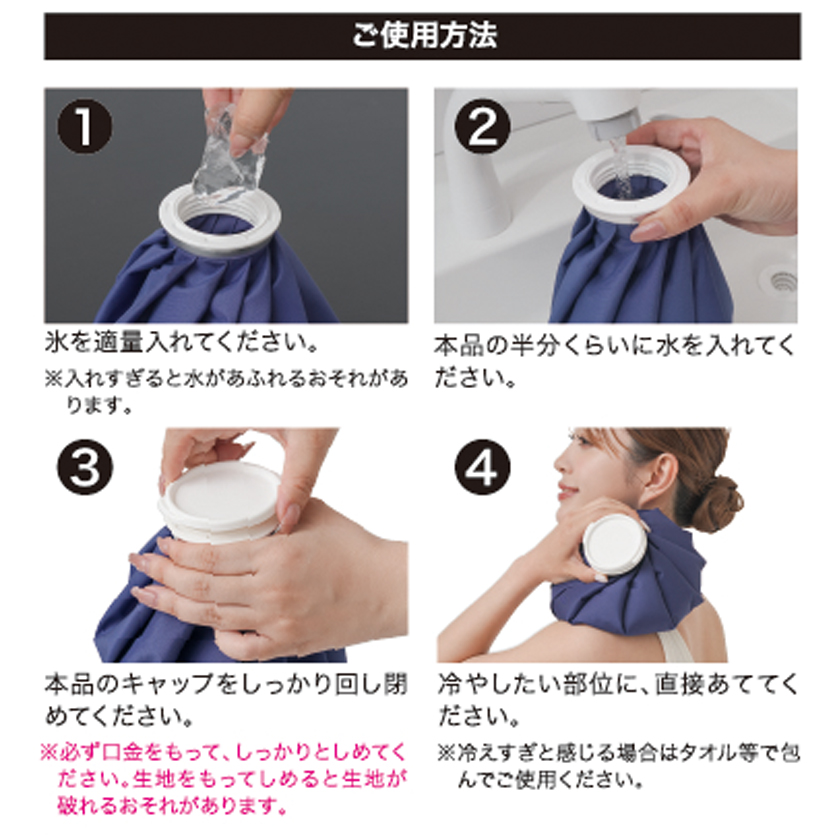 ご使用方法

1

氷を適量入れてください。

※入れすぎると水があふれるおそれがあります。

2

本品の半分くらいに水を入れてください。

3

本品のキャップをしっかり回し閉めてください。

※必ず口金をもって、しっかりとしめてください。生地をもってしめると生地が破れるおそれがあります。

4

冷やしたい部位に、直接あててください。

※冷えすぎと感じる場合はタオル等で包んでご使用ください。