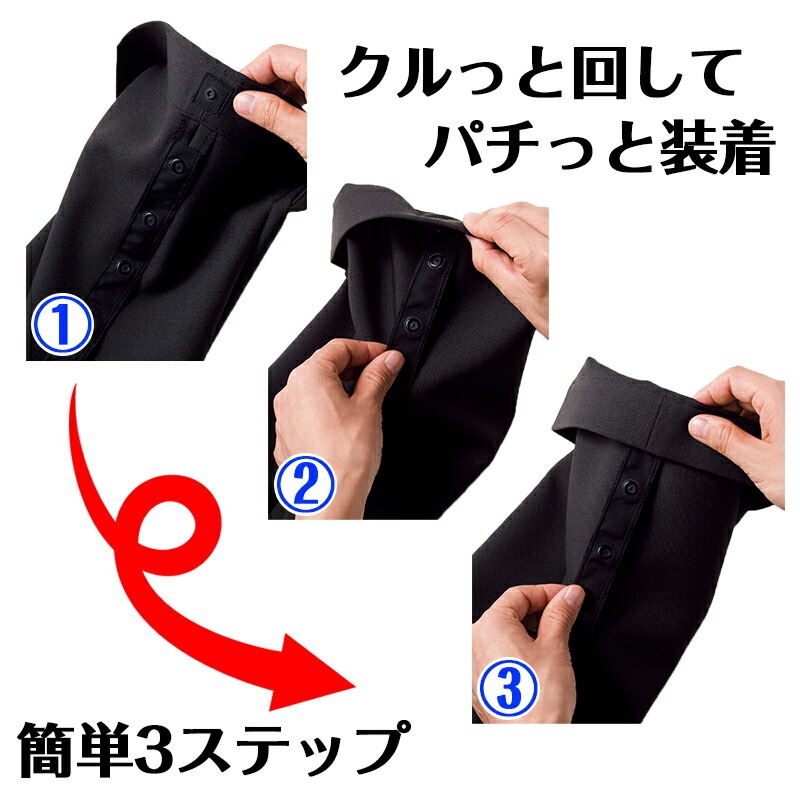 クルっと回して
パチっと装着

①

②

③

簡単3ステップ