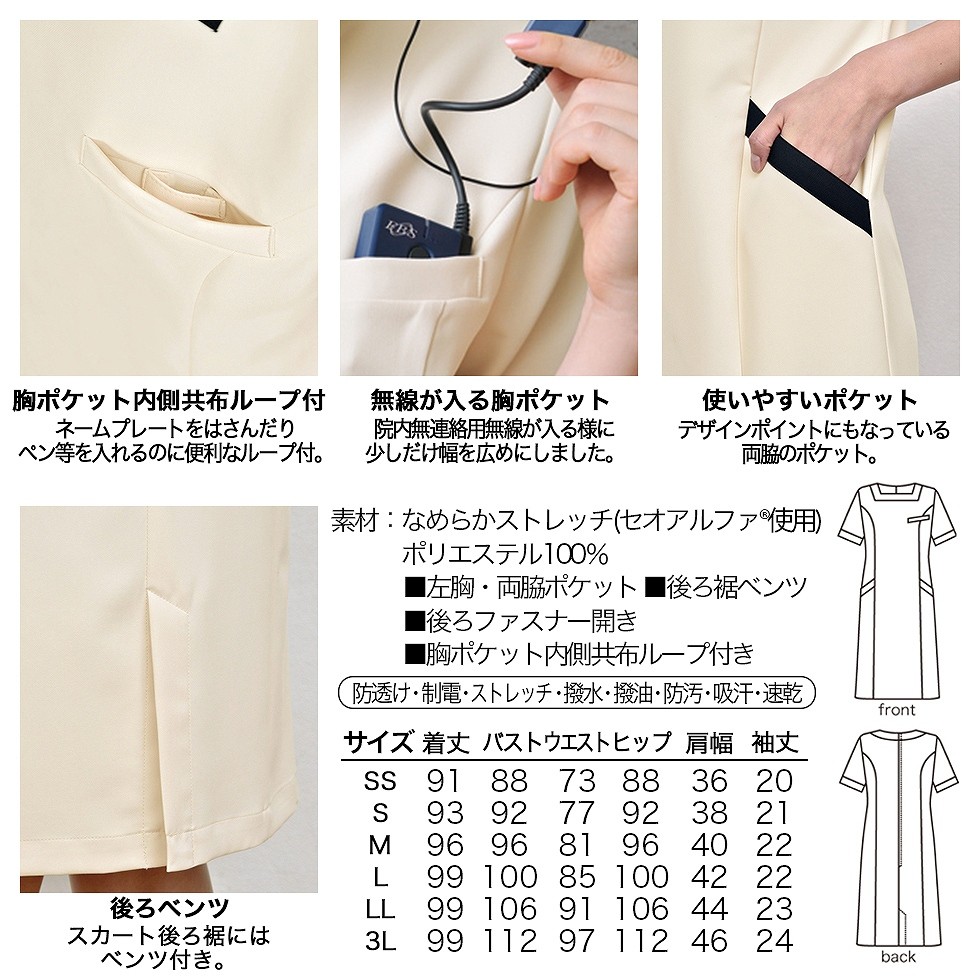 胸ポケット内側共布ループ付
ネームプレートをはさんだり
ペン等を入れるのに便利なループ付。

無線が入る胸ポケット
院内無連絡用無線が入る様に
少しだけ幅を広めにしました。

使いやすいポケット
デザインポイントにもなっている
両脇のポケット。

後ろベンツ
スカート後ろ裾には
ベンツ付き。

素材：なめらかストレッチ(セオアルファ®使用)
ポリエステル100%
■左胸・両脇ポケット ■後ろ裾ベンツ
■後ろファスナー開き
■胸ポケット内側共布ループ付き

防透け・制電・ストレッチ・撥水・撥油・防汚・吸汗・速乾

| サイズ | 着丈 | バスト | ウエスト | ヒップ | 肩幅 | 袖丈 |
|---|---|---|---|---|---|---|
| SS | 91 | 88 | 73 | 88 | 36 | 20 |
| S | 93 | 92 | 77 | 92 | 38 | 21 |
| M | 96 | 96 | 81 | 96 | 40 | 22 |
| L | 99 | 100 | 85 | 100 | 42 | 22 |
| LL | 99 | 106 | 91 | 106 | 44 | 23 |
| 3L | 99 | 112 | 97 | 112 | 46 | 24 |

front

back