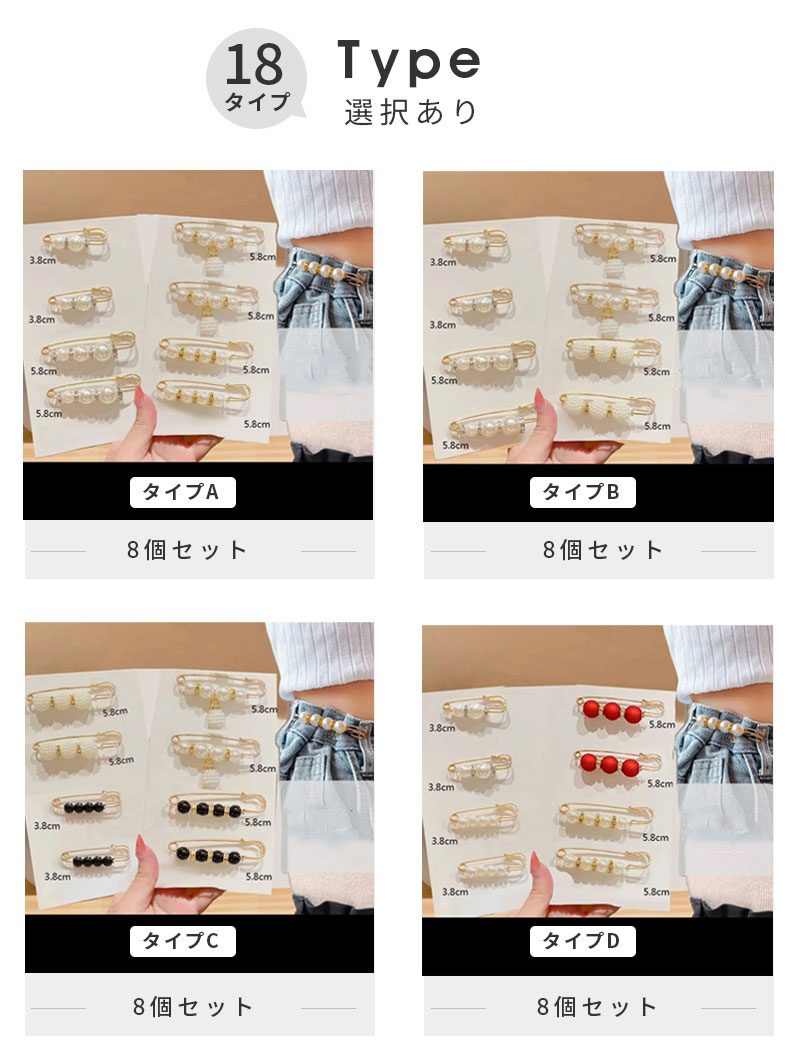 18
タイプ

Type
選択あり

3.8cm
3.8cm
5.8cm
5.8cm
5.8cm
5.8cm
5.8cm
5.8cm

タイプA

8個セット

3.8cm
3.8cm
5.8cm
5.8cm
5.8cm
5.8cm
5.8cm
5.8cm

タイプB

8個セット

5.8cm
5.8cm
3.8cm
3.8cm
5.8cm
5.8cm
5.8cm
5.8cm

タイプC

8個セット

3.8cm
3.8cm
3.8cm
3.8cm
5.8cm
5.8cm
5.8cm
5.8cm

タイプD

8個セット