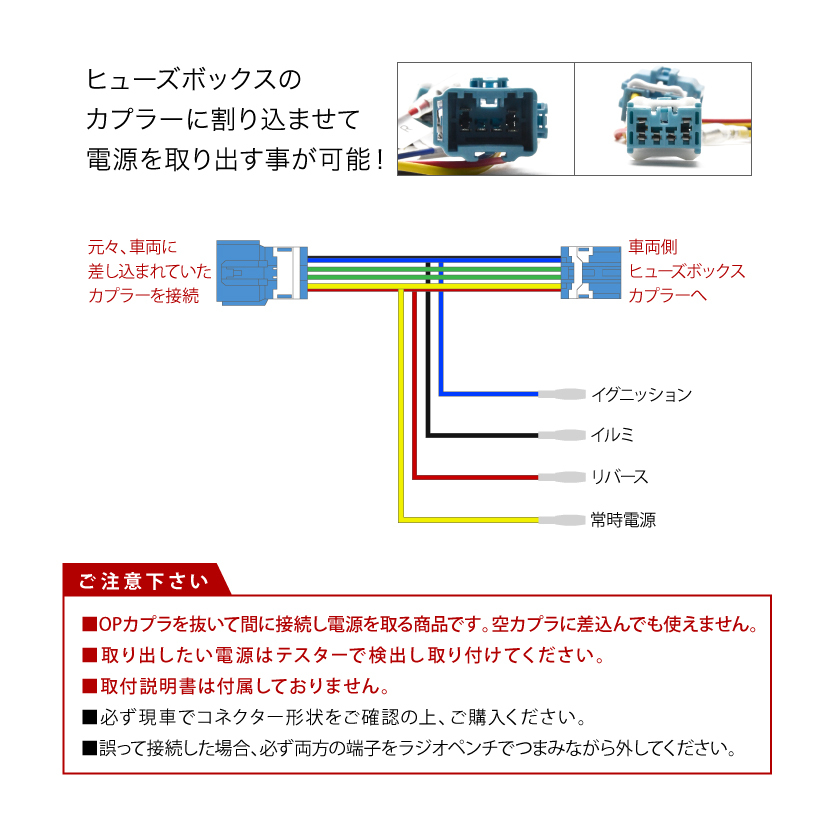 ヒューズボックスの
カプラーに割り込ませて
電源を取り出す事が可能！

元々、車両に
差し込まれていた
カプラーを接続

車両側
ヒューズボックス
カプラーへ

イグニッション

イルミ

リバース

常時電源

ご注意下さい

■OPカプラを抜いて間に接続し電源を取る商品です。空カプラに差込んでも使えません。

■取り出したい電源はテスターで検出し取り付けてください。

■取付説明書は付属しておりません。

■必ず現車でコネクター形状をご確認の上、ご購入ください。

■誤って接続した場合、必ず両方の端子をラジオペンチでつまみながら外してください。