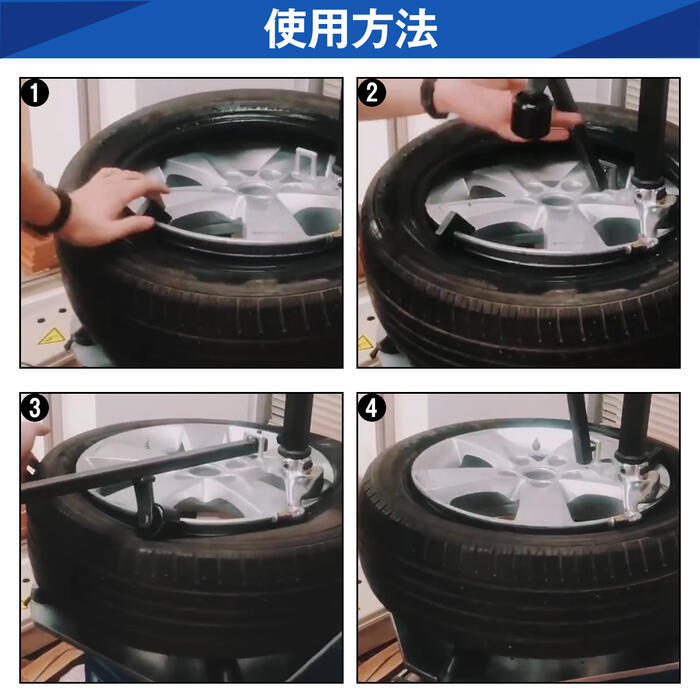 使用方法

1

2

3

4