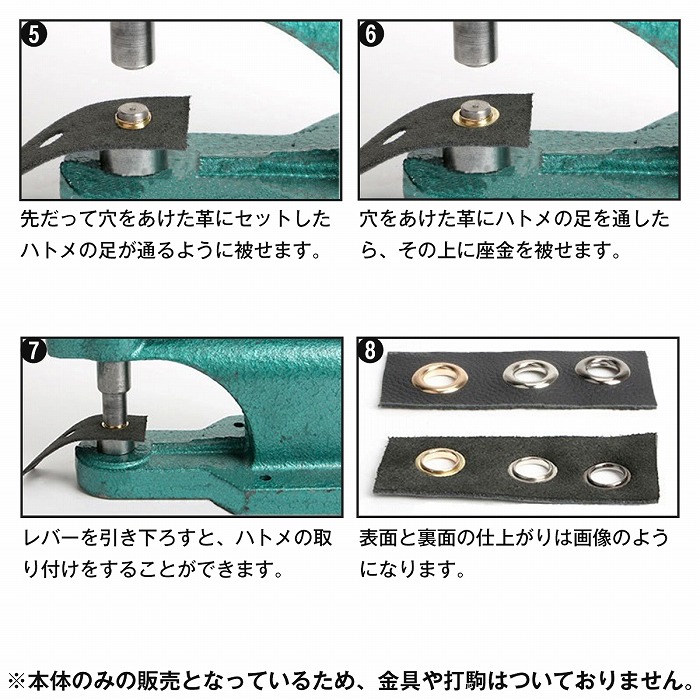 5

先だって穴をあけた革にセットしたハトメの足が通るように被せます。

6

穴をあけた革にハトメの足を通したら、その上に座金を被せます。

7

レバーを引き下ろすと、ハトメの取り付けをすることができます。

8

表面と裏面の仕上がりは画像のようになります。

※本体のみの販売となっているため、金具や打駒はついておりません。