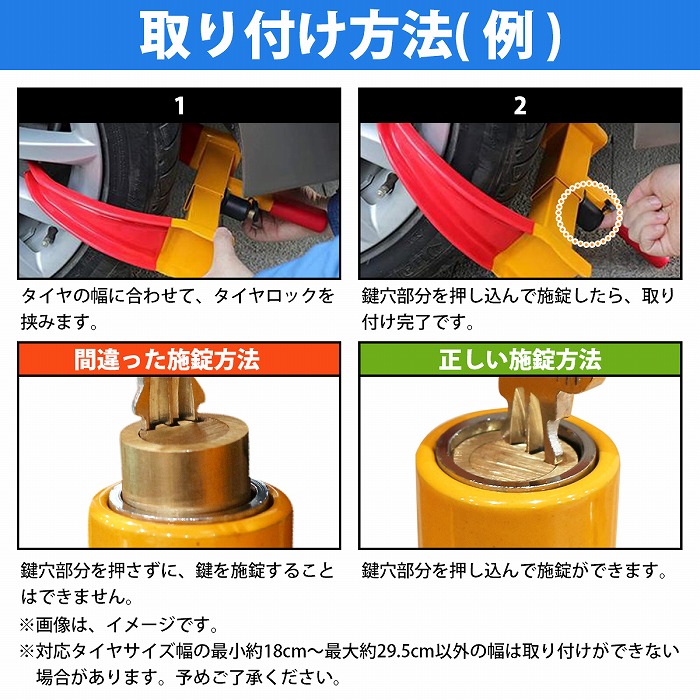 取り付け方法(例)

1

タイヤの幅に合わせて、タイヤロックを挟みます。

2

鍵穴部分を押し込んで施錠したら、取り付け完了です。

間違った施錠方法

鍵穴部分を押さずに、鍵を施錠することはできません。

正しい施錠方法

鍵穴部分を押し込んで施錠ができます。

※画像は、イメージです。

※対応タイヤサイズ幅の最小約18cm～最大約29.5cm以外の幅は取り付けができない場合があります。予めご了承ください。