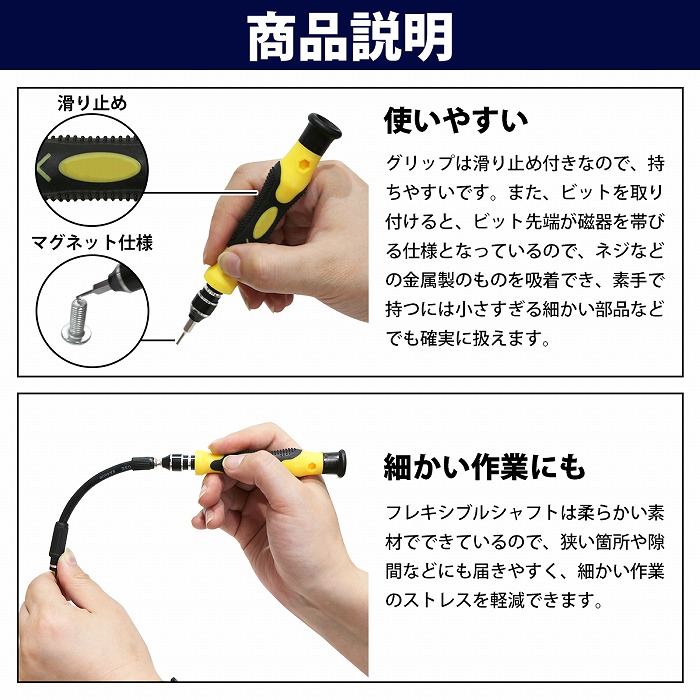 商品説明

滑り止め

マグネット仕様

使いやすい

グリップは滑り止め付きなので、持ちやすいです。また、ビットを取り付けると、ビット先端が磁器を帯びる仕様となっているので、ネジなどの金属製のものを吸着でき、素手で持つには小さすぎる細かい部品などでも確実に扱えます。

細かい作業にも

フレキシブルシャフトは柔らかい素材でできているので、狭い箇所や隙間などにも届きやすく、細かい作業のストレスを軽減できます。