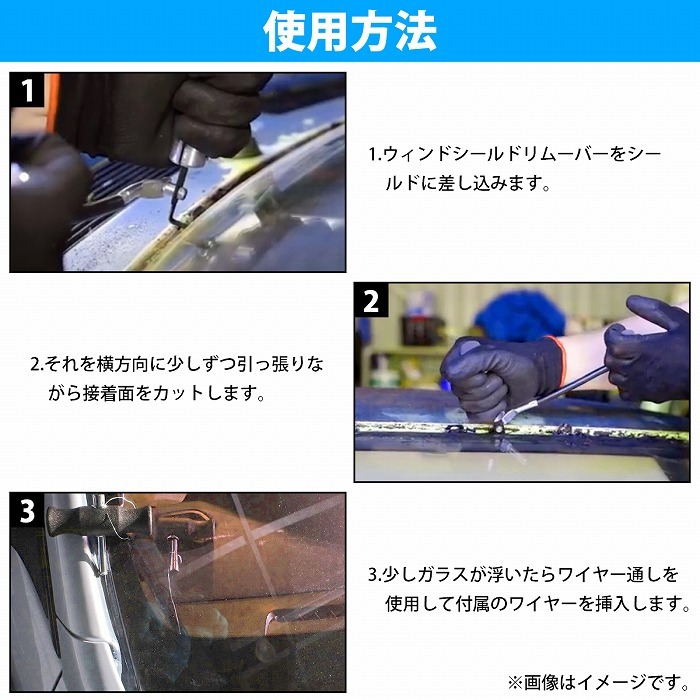 使用方法

1

1.ウィンドシールドリムーバーをシールドに差し込みます。

2

2.それを横方向に少しずつ引っ張りながら接着面をカットします。

3

3.少しガラスが浮いたらワイヤー通しを使用して付属のワイヤーを挿入します。

※画像はイメージです。