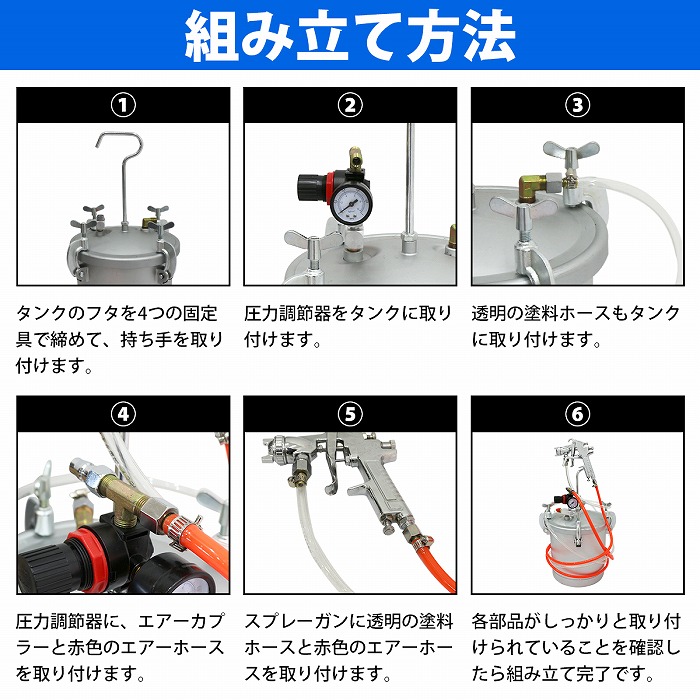 組み立て方法

①

タンクのフタを4つの固定具で締めて、持ち手を取り付けます。

②

圧力調節器をタンクに取り付けます。

③

透明の塗料ホースもタンクに取り付けます。

④

圧力調節器に、エアーカプラーと赤色のエアーホースを取り付けます。

⑤

スプレーガンに透明の塗料ホースと赤色のエアーホースを取り付けます。

⑥

各部品がしっかりと取り付けられていることを確認したら組み立て完了です。