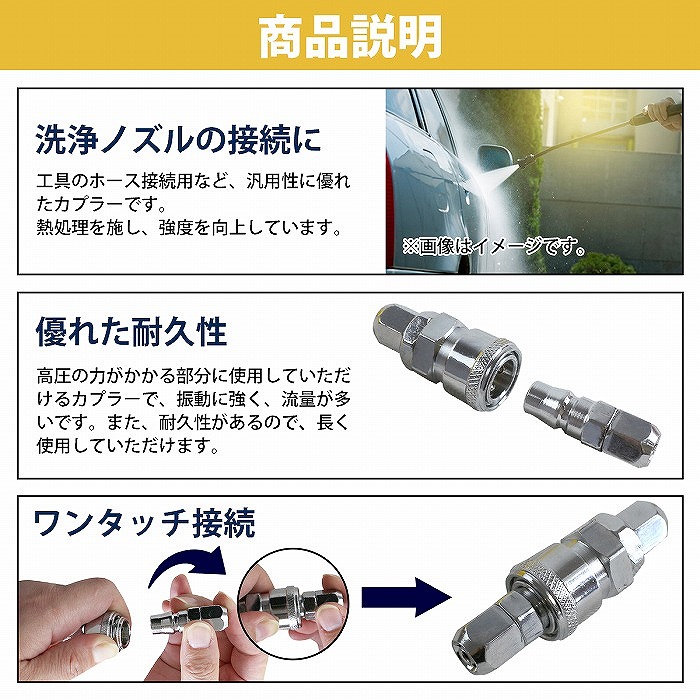 商品説明

洗浄ノズルの接続に

工具のホース接続用など、汎用性に優れたカプラーです。
熱処理を施し、強度を向上しています。

※画像はイメージです。

優れた耐久性

高圧の力がかかる部分に使用していただけるカプラーで、振動に強く、流量が多いです。また、耐久性があるので、長く使用していただけます。

ワンタッチ接続