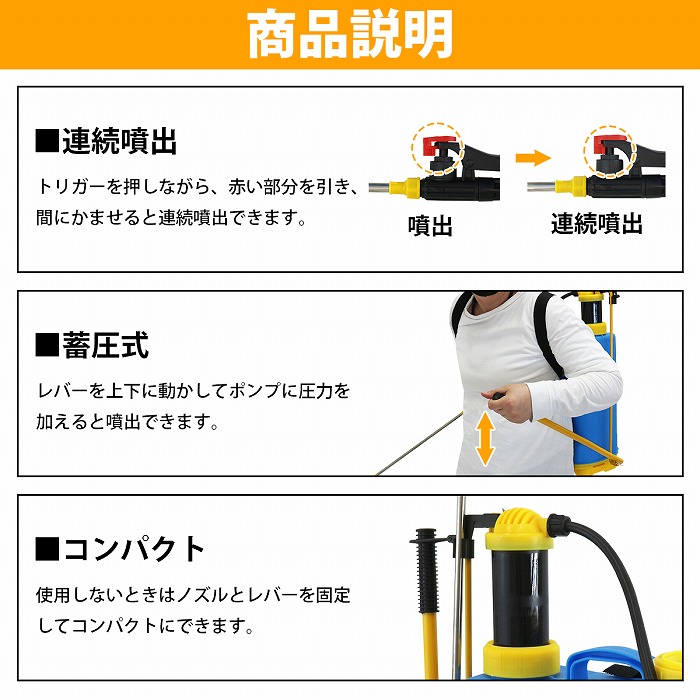 商品説明

■連続噴出

トリガーを押しながら、赤い部分を引き、間にかませると連続噴出できます。

噴出

連続噴出

■蓄圧式

レバーを上下に動かしてポンプに圧力を加えると噴出できます。

■コンパクト

使用しないときはノズルとレバーを固定してコンパクトにできます。