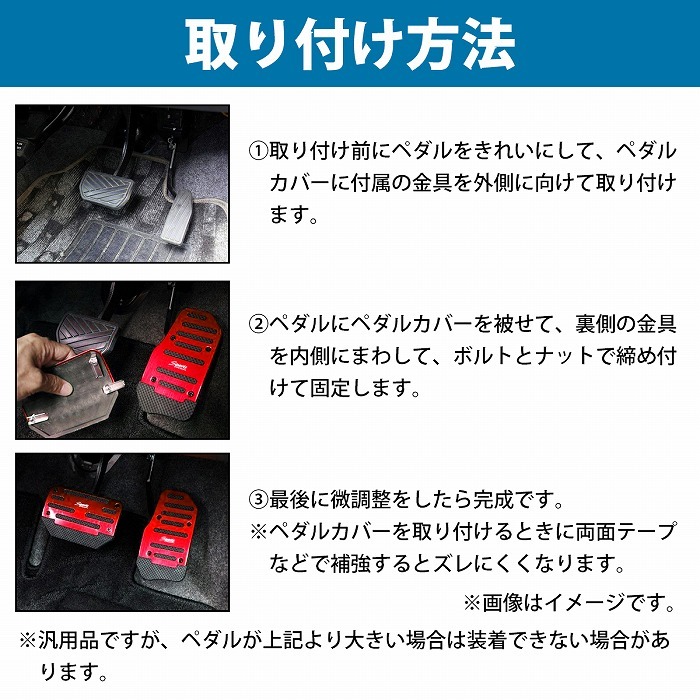 取り付け方法

①取り付け前にペダルをきれいにして、ペダルカバーに付属の金具を外側に向けて取り付けます。

②ペダルにペダルカバーを被せて、裏側の金具を内側にまわして、ボルトとナットで締め付けて固定します。

③最後に微調整をしたら完成です。
※ペダルカバーを取り付けるときに両面テープなどで補強するとズレにくくなります。

※画像はイメージです。

※汎用品ですが、ペダルが上記より大きい場合は装着できない場合があります。