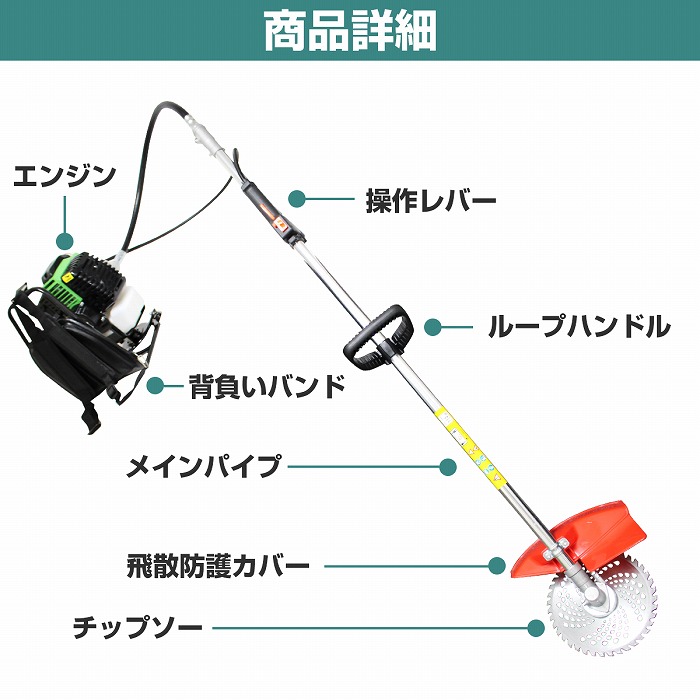 商品詳細

エンジン

操作レバー

ループハンドル

背負いバンド

メインパイプ

飛散防護カバー

チップソー