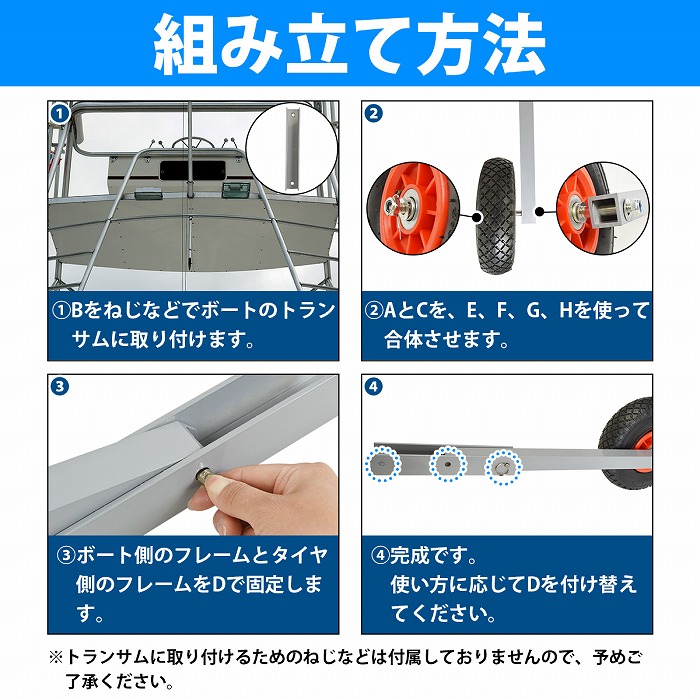 組み立て方法

1

①Bをねじなどでボートのトランサムに取り付けます。

2

②AとCを、E、F、G、Hを使って合体させます。

3

③ボート側のフレームとタイヤ側のフレームをDで固定します。

4

④完成です。
使い方に応じてDを付け替えてください。

※トランサムに取り付けるためのねじなどは付属しておりませんので、予めご了承ください。