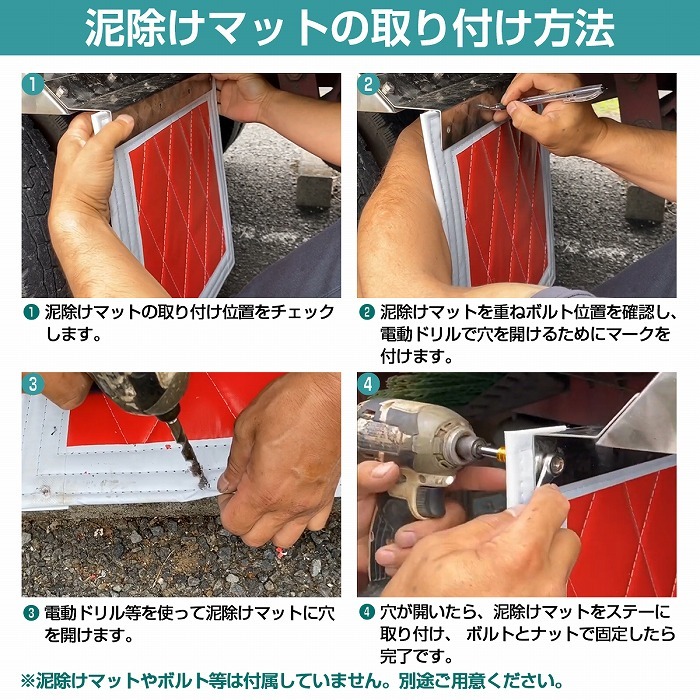 泥除けマットの取り付け方法

1

2

❶ 泥除けマットの取り付け位置をチェックします。

❷ 泥除けマットを重ねボルト位置を確認し、電動ドリルで穴を開けるためにマークを付けます。

3

4

❸ 電動ドリル等を使って泥除けマットに穴を開けます。

❹ 穴が開いたら、泥除けマットをステーに取り付け、 ボルトとナットで固定したら完了です。

※泥除けマットやボルト等は付属していません。別途ご用意ください。